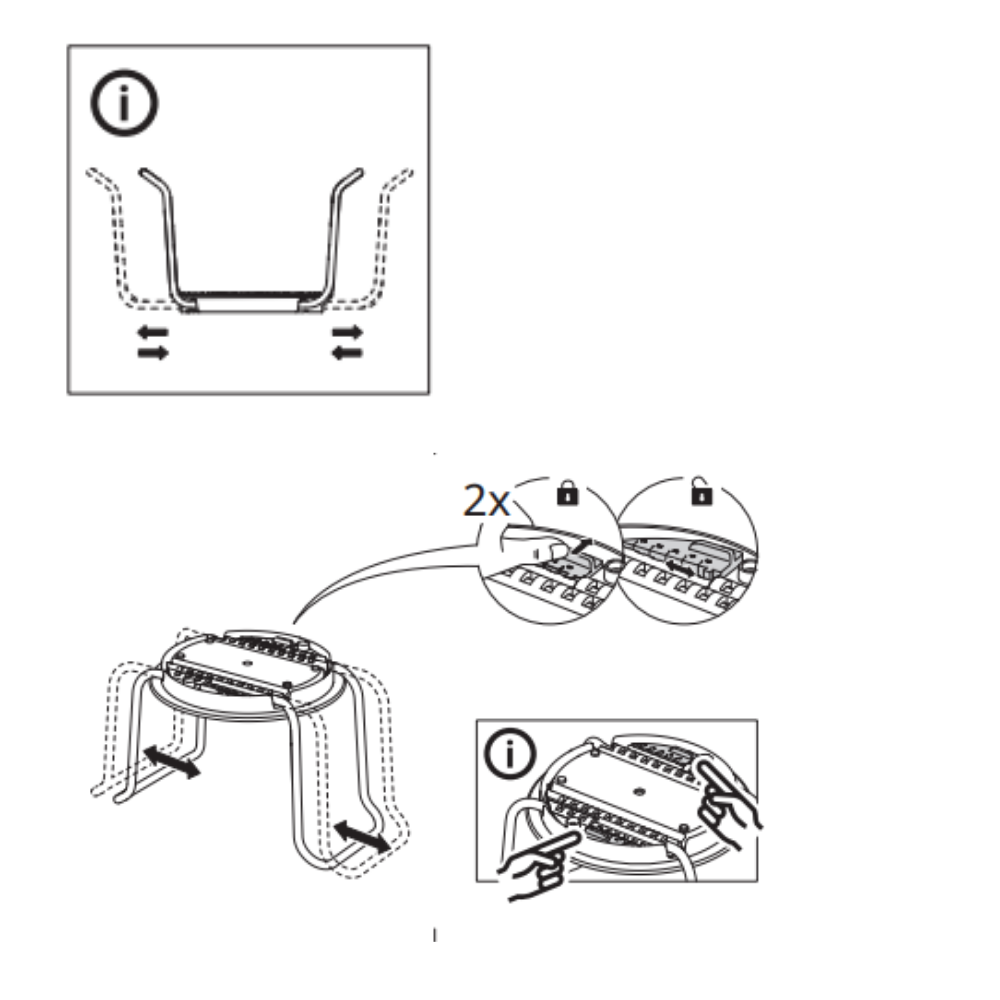 2x