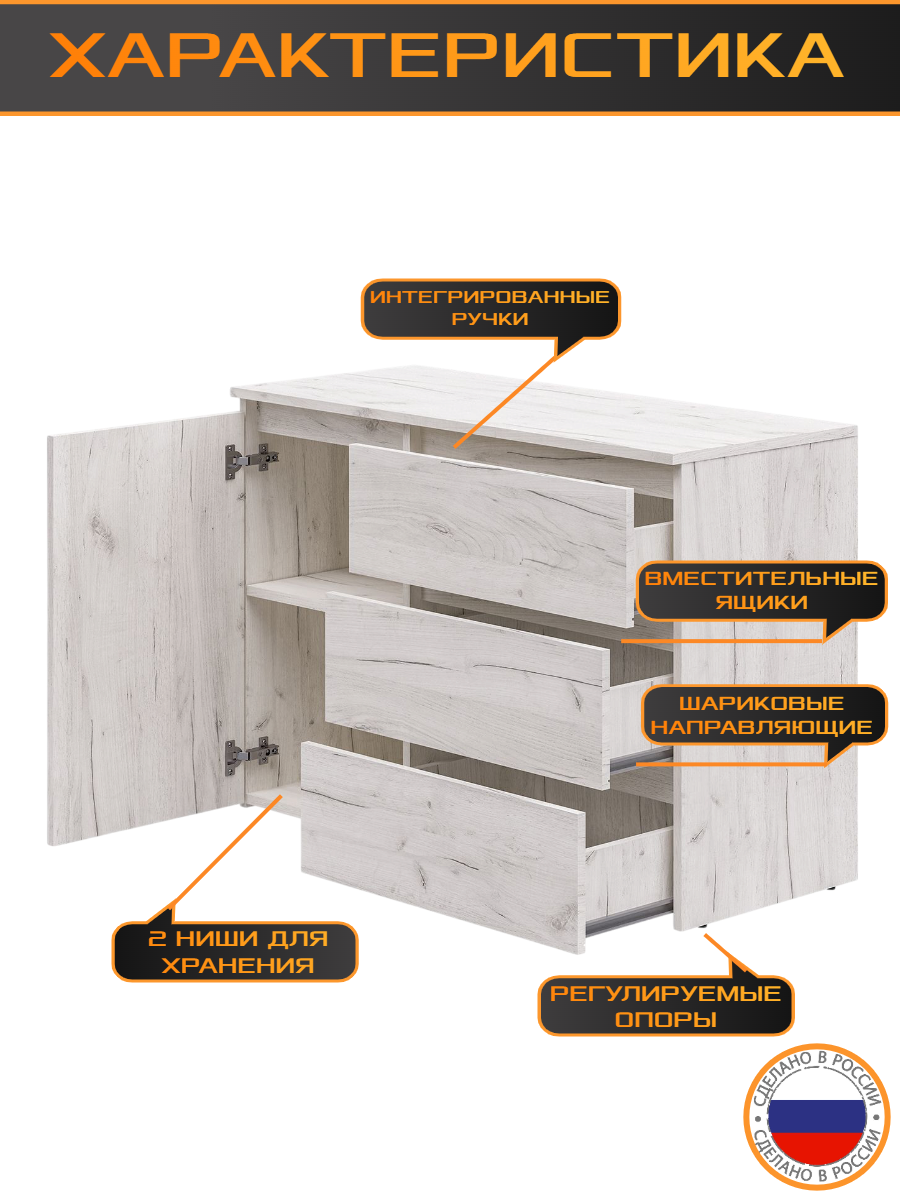 ХАРАКТЕРИСТИКА

ИНТЕГРИРОВАННЫЕ РУЧКИ

ВМЕСТИТЕЛЬНЫЕ ЯЩИКИ

ШАРИКОВЫЕ НАПРАВЛЯЮЩИЕ

2 НИШИ ДЛЯ ХРАНЕНИЯ

РЕГУЛИРУЕМЫЕ ОПОРЫ

СДЕЛАНО В РОССИИ
СДЕЛАНО В РОССИИ