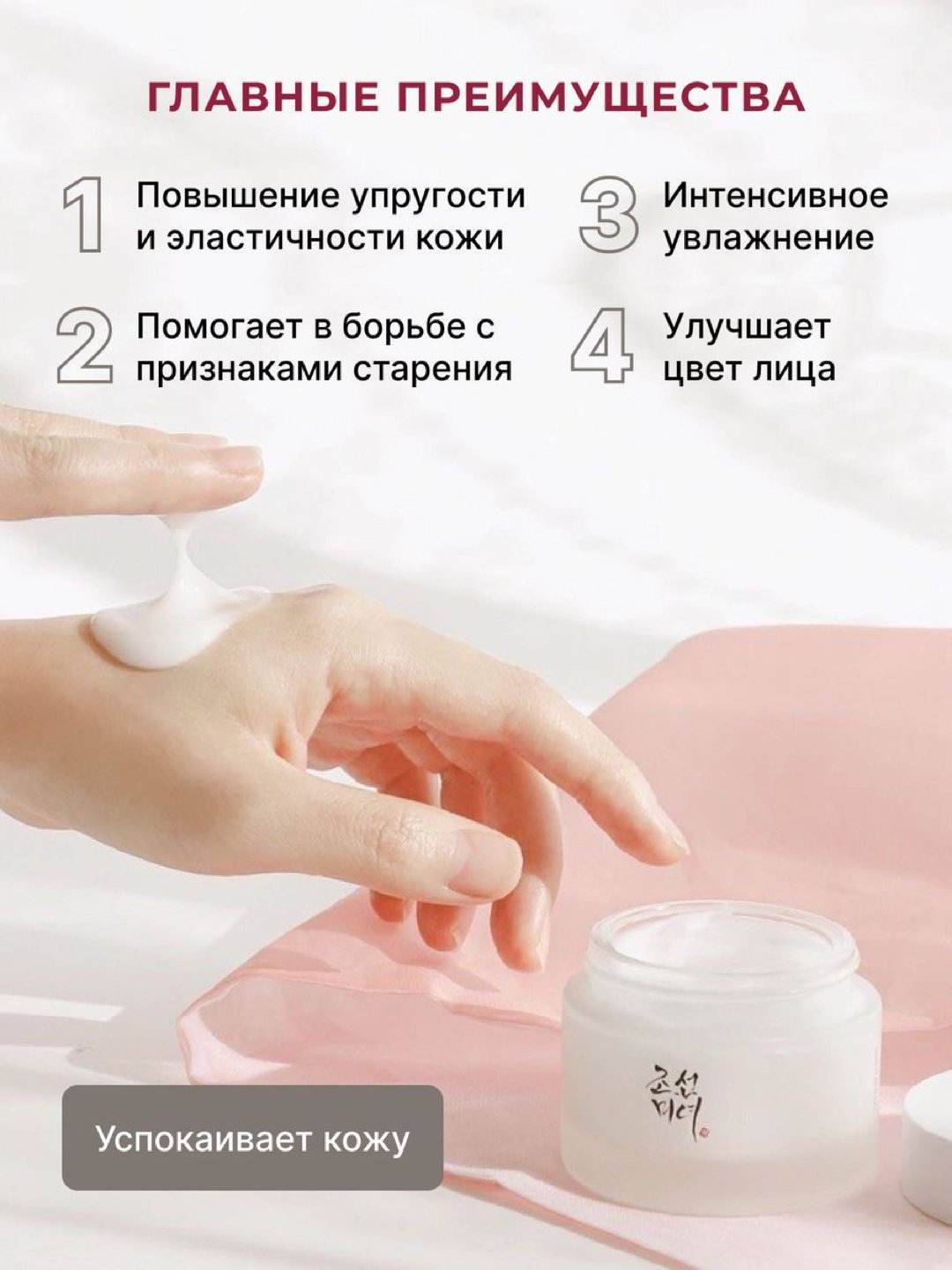 ГЛАВНЫЕ ПРЕИМУЩЕСТВА

1 Повышение упругости и эластичности кожи

2 Помогает в борьбе с признаками старения

3 Интенсивное увлажнение

4 Улучшает цвет лица

조선미녀

Успокаивает кожу