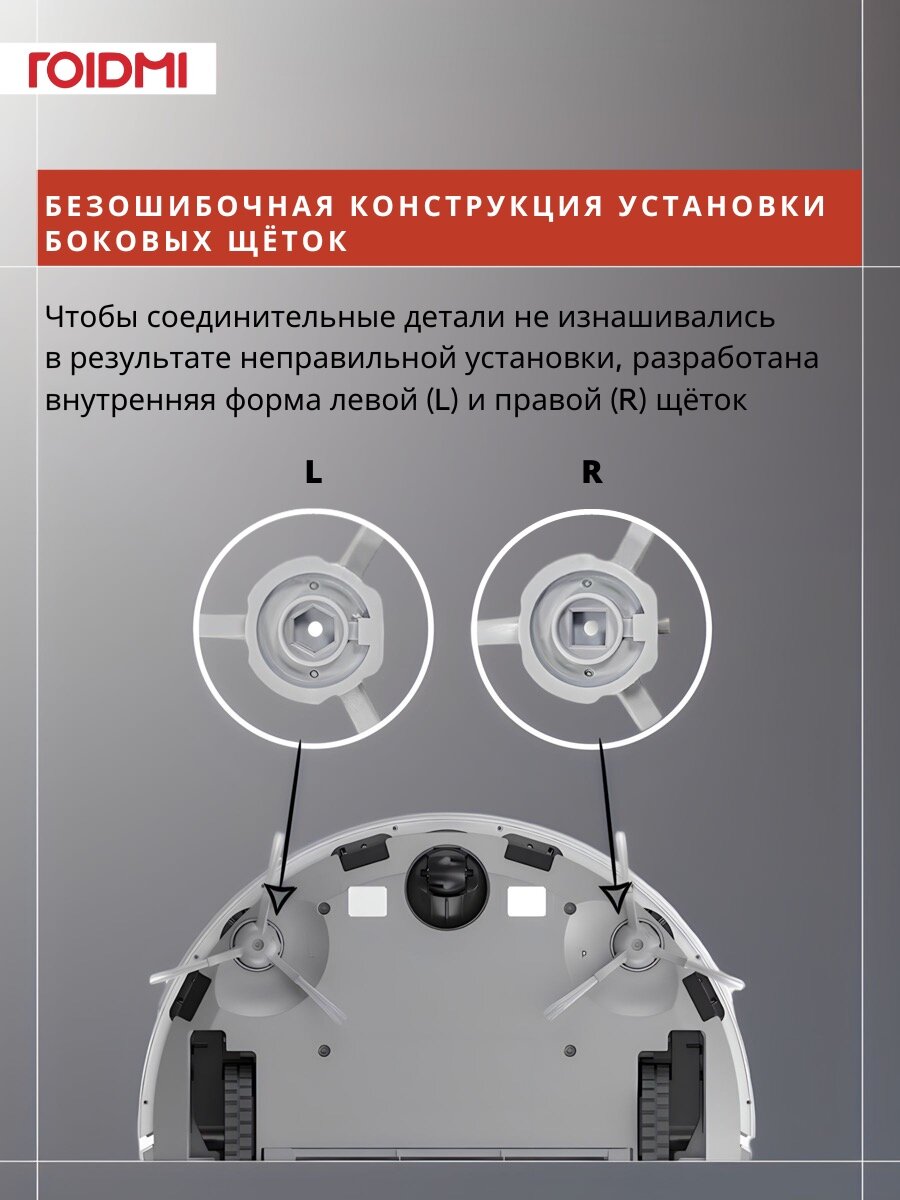 ROIDMI

БЕЗОШИБОЧНАЯ КОНСТРУКЦИЯ УСТАНОВКИ БОКОВЫХ ЩЁТОК

Чтобы соединительные детали не изнашивались в результате неправильной установки, разработана внутренняя форма левой (L) и правой (R) щёток

L

R