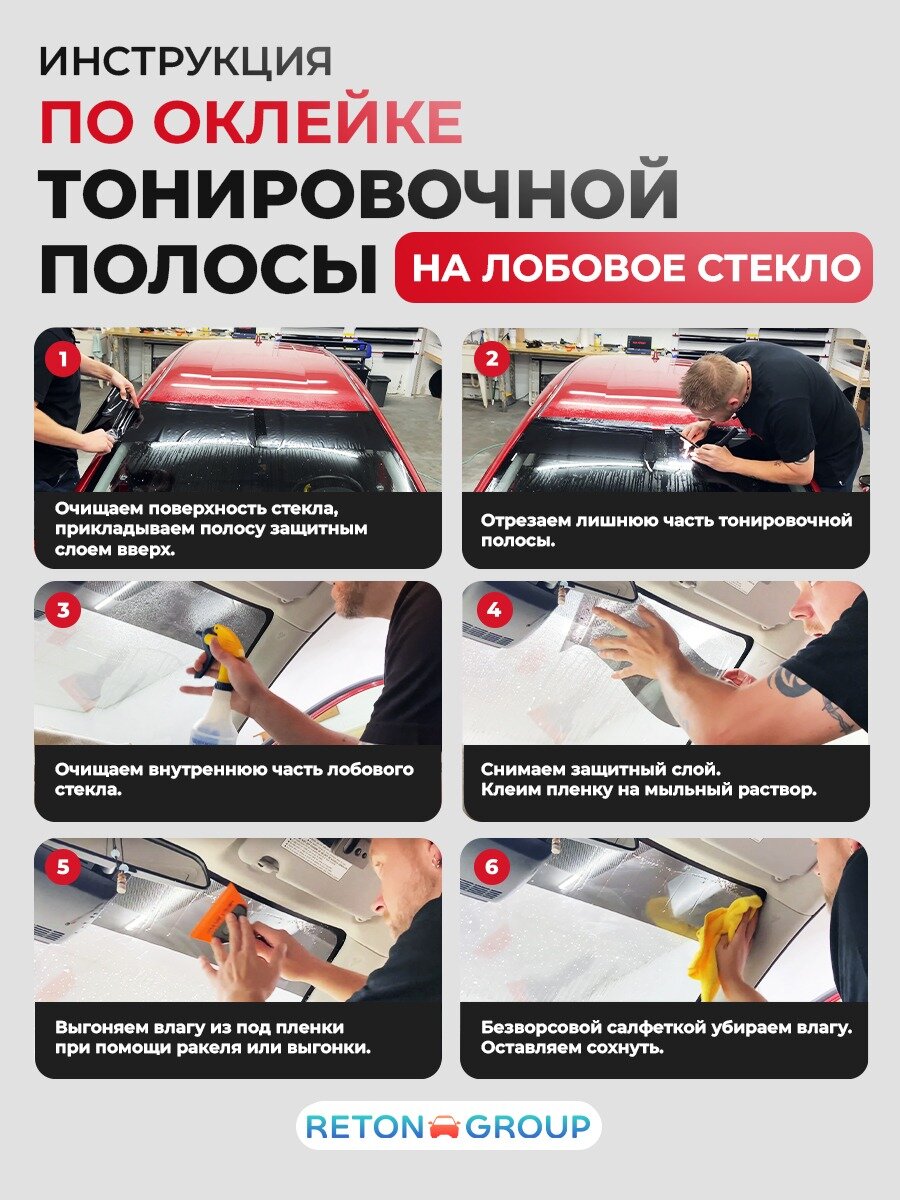 ИНСТРУКЦИЯ
ПО ОКЛЕЙКЕ
ТОНИРОВОЧНОЙ
ПОЛОСЫ НА ЛОБОВОЕ СТЕКЛО

1
Очищаем поверхность стекла, прикладываем полосу защитным слоем вверх.

2
Отрезаем лишнюю часть тонировочной полосы.

3
Очищаем внутреннюю часть лобового стекла.

4
Снимаем защитный слой.
Клеим пленку на мыльный раствор.

5
Выгоняем влагу из под пленки при помощи ракеля или выгонки.

6
Безворсовой салфеткой убираем влагу.
Оставляем сохнуть.

RETON GROUP