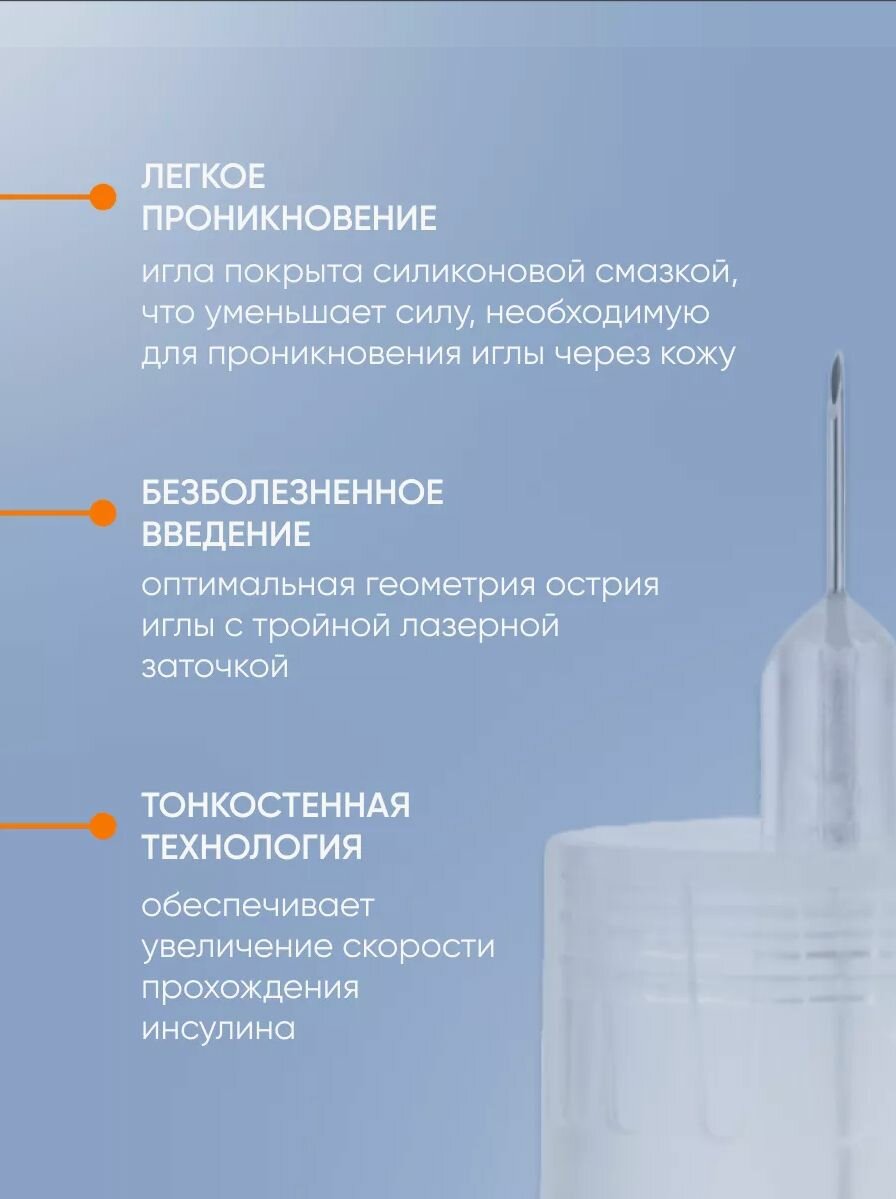 ЛЕГКОЕ ПРОНИКНОВЕНИЕ

игла покрыта силиконовой смазкой, что уменьшает силу, необходимую для проникновения иглы через кожу

БЕЗБОЛЕЗНЕННОЕ ВВЕДЕНИЕ

оптимальная геометрия острия иглы с тройной лазерной заточкой

ТОНКОСТЕННАЯ ТЕХНОЛОГИЯ

обеспечивает увеличение скорости прохождения инсулина