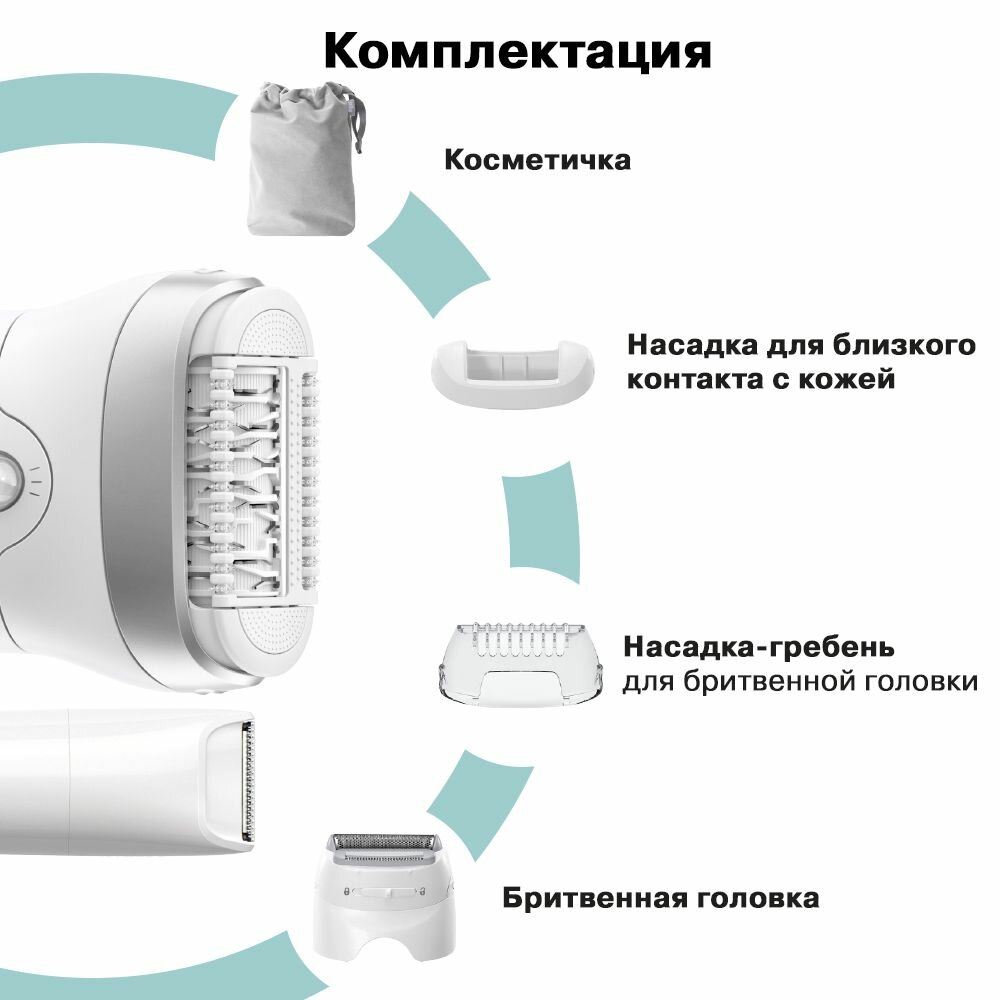 Комплектация

Косметичка

Насадка для близкого контакта с кожей

Насадка-гребень
для бритвенной головки

Бритвенная головка