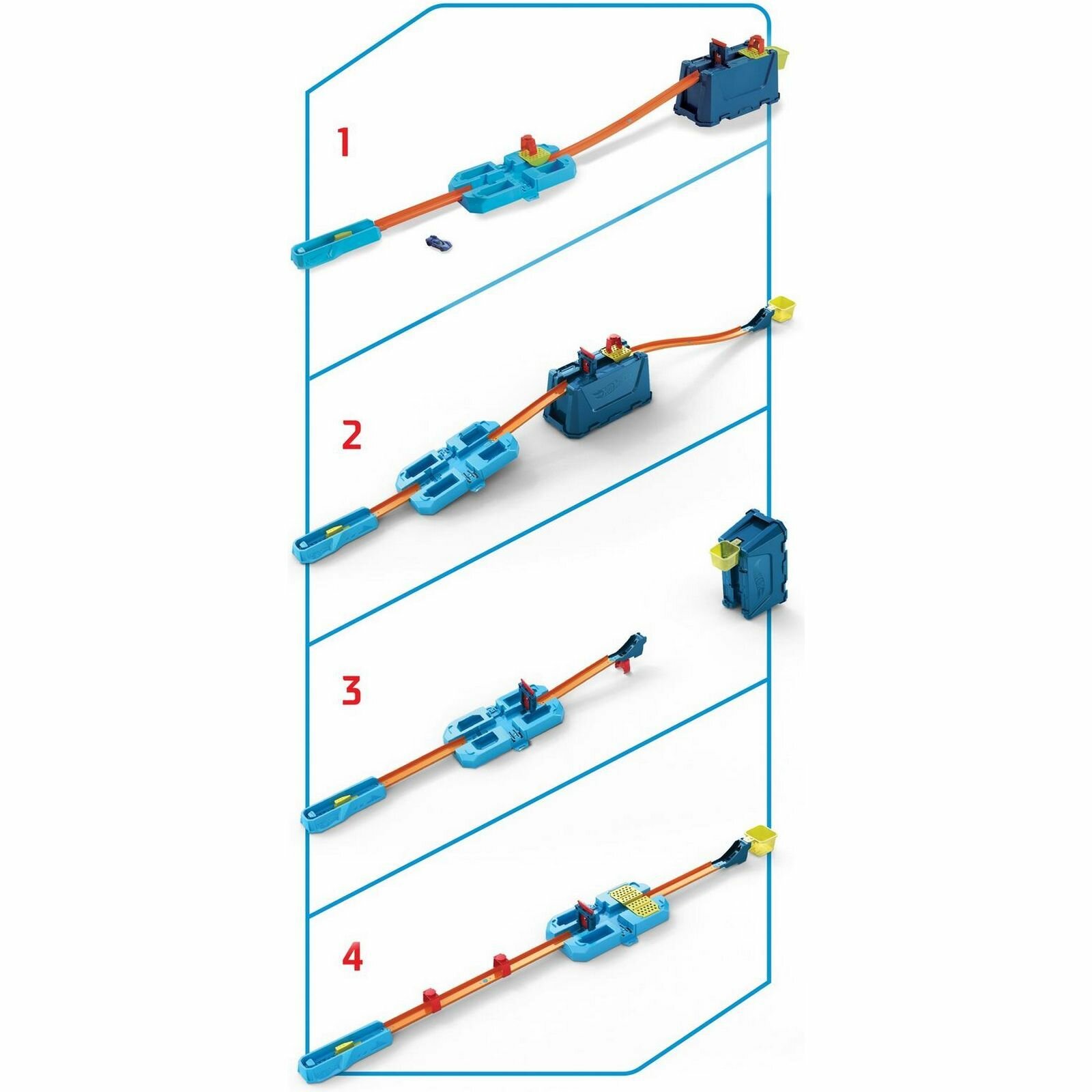 1

2

3

4