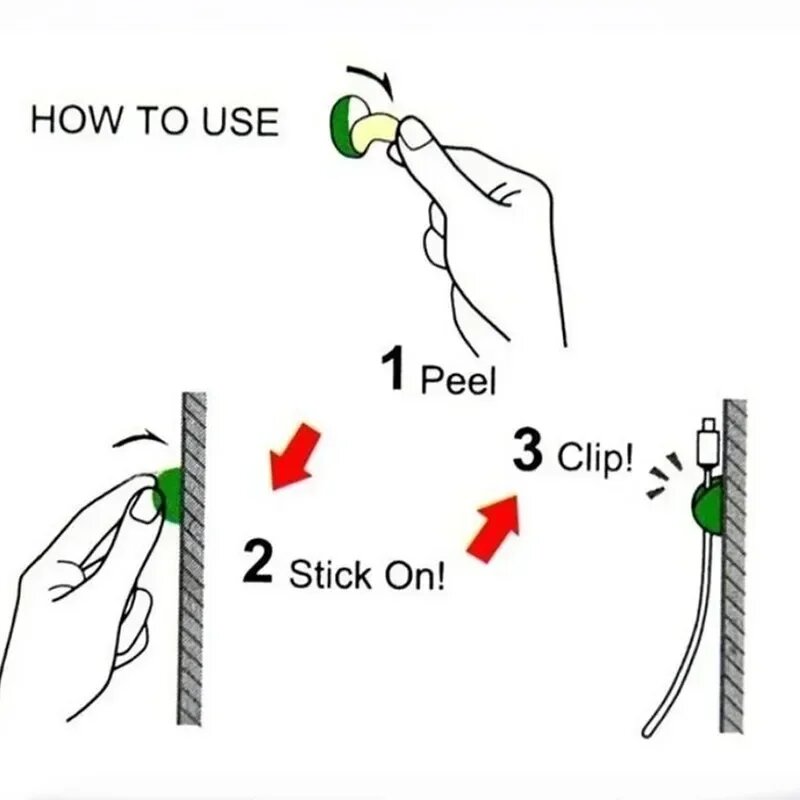 HOW TO USE

1 Peel

2 Stick On!

3 Clip!