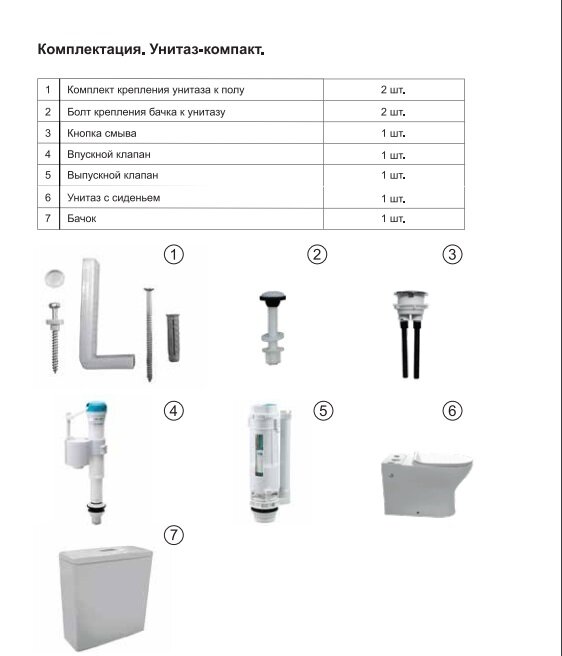 Комплектация. Унитаз-компакт.

| 1 | Комплект крепления унитаза к полу | 2 шт. |
|---|---|---|
| 2 | Болт крепления бачка к унитазу | 2 шт. |
| 3 | Кнопка смыва | 1 шт. |
| 4 | Впускной клапан | 1 шт. |
| 5 | Выпускной клапан | 1 шт. |
| 6 | Унитаз с сиденьем | 1 шт. |
| 7 | Бачок | 1 шт. |

①

②

③

④

⑤

⑥

⑦