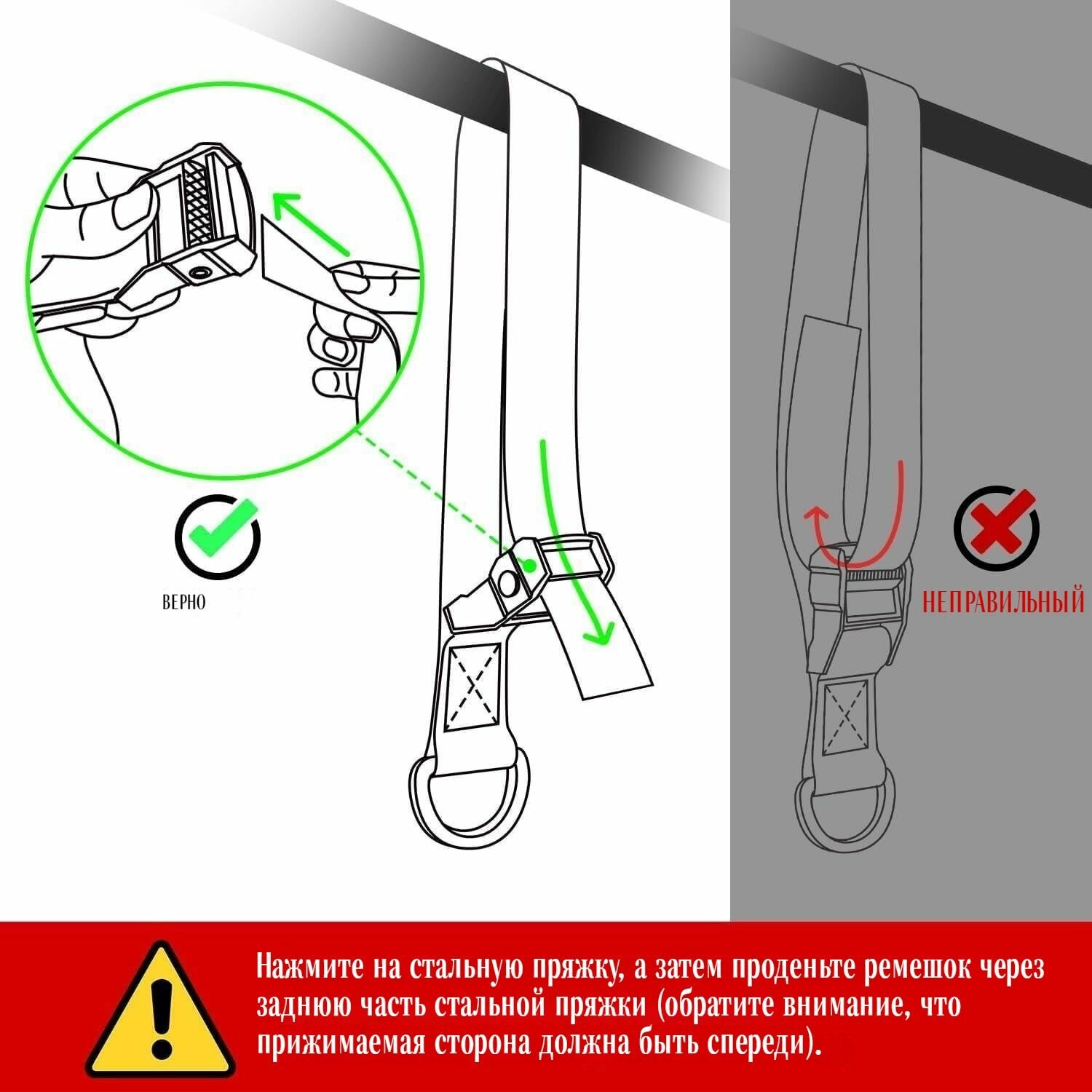 ВЕРНО

НЕПРАВИЛЬНЫЙ

Нажмите на стальную пряжку, а затем проденьте ремешок через заднюю часть стальной пряжки (обратите внимание, что прижимаемая сторона должна быть спереди).