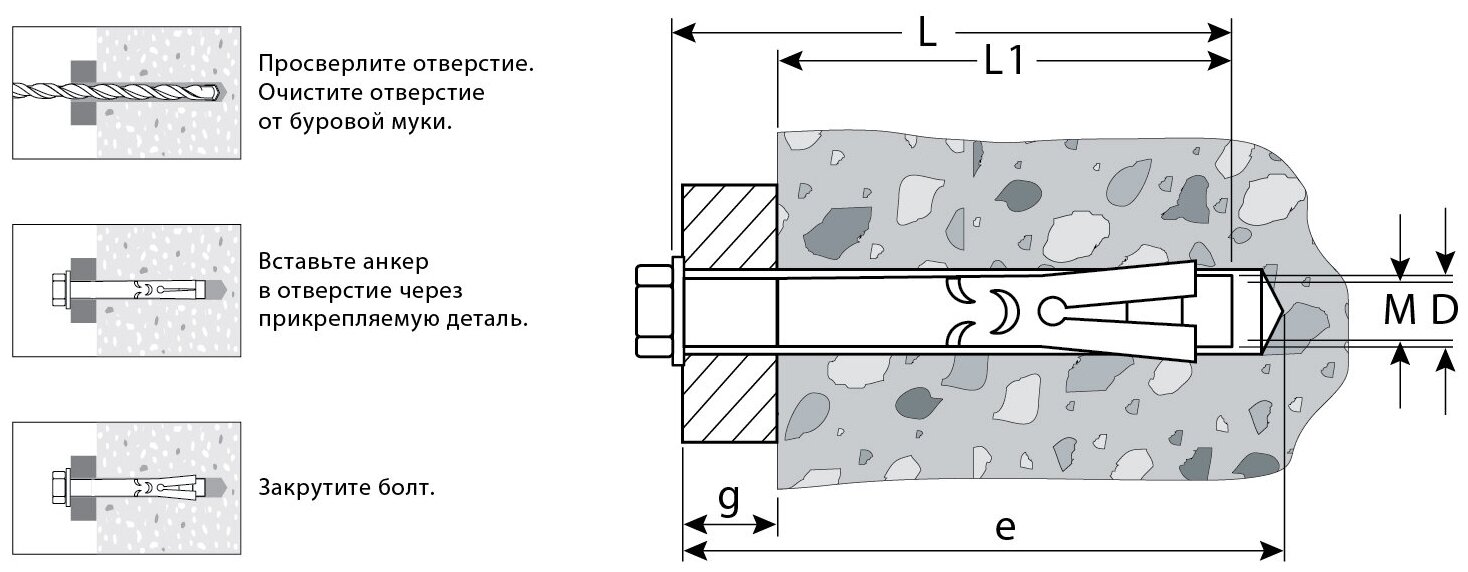 Просверлите отверстие. Очистите отверстие от буровой муки.

Вставьте анкер в отверстие через прикрепляемую деталь.

Закрутите болт.

L

L1

M D

g

e