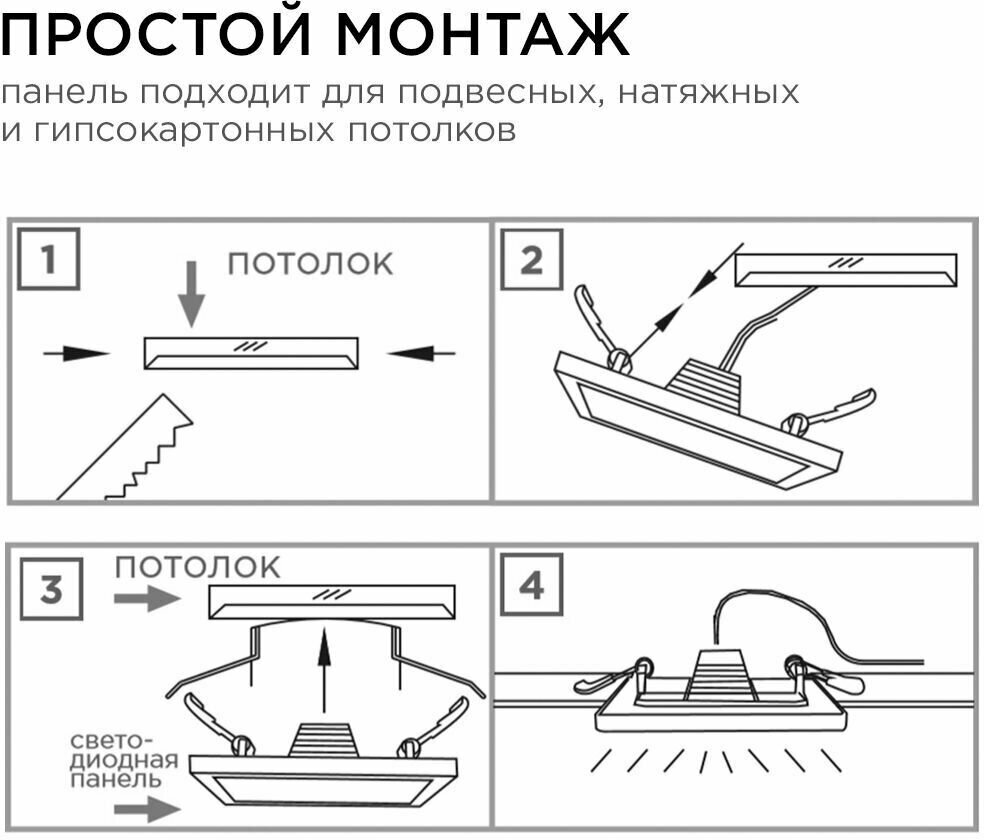 ПРОСТОЙ МОНТАЖ
панель подходит для подвесных, натяжных и гипсокартонных потолков

1
ПОТОЛОК

2

3
ПОТОЛОК
светодиодная панель

4