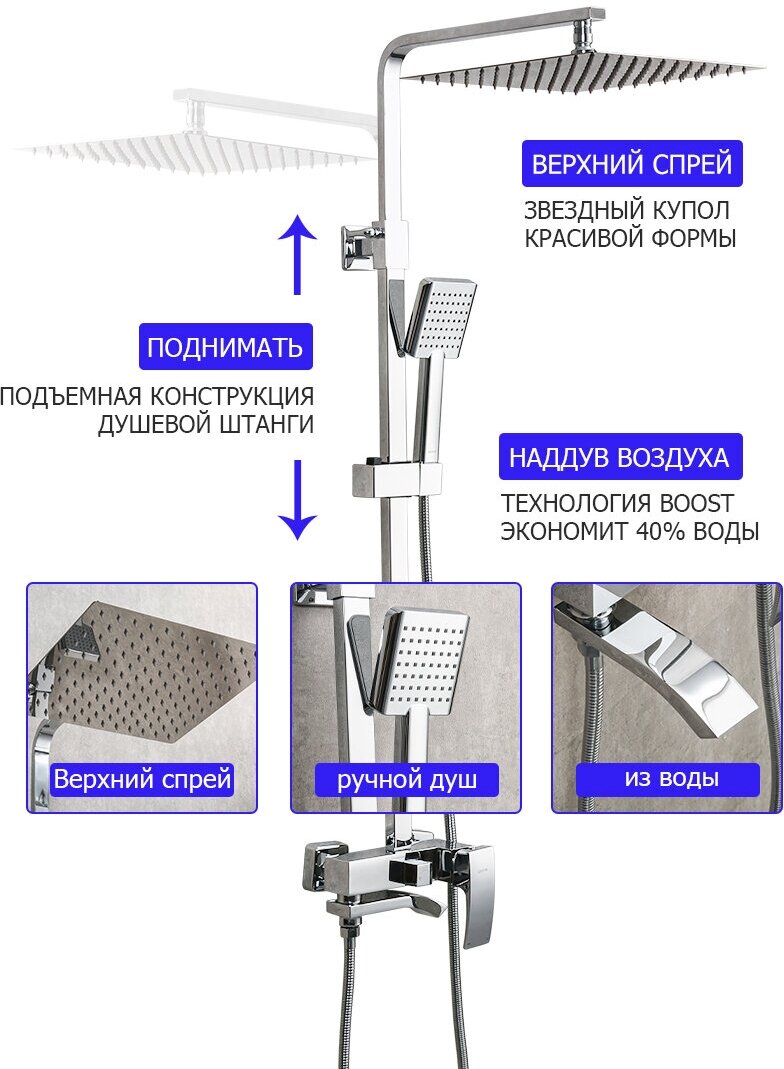 ВЕРХНИЙ СПРЕЙ

ЗВЕЗДНЫЙ КУПОЛ КРАСИВОЙ ФОРМЫ

ПОДНИМАТЬ

ПОДЪЕМНАЯ КОНСТРУКЦИЯ ДУШЕВОЙ ШТАНГИ

НАДДУВ ВОЗДУХА

ТЕХНОЛОГИЯ BOOST ЭКОНОМИТ 40% ВОДЫ

Верхний спрей

ручной душ

из воды