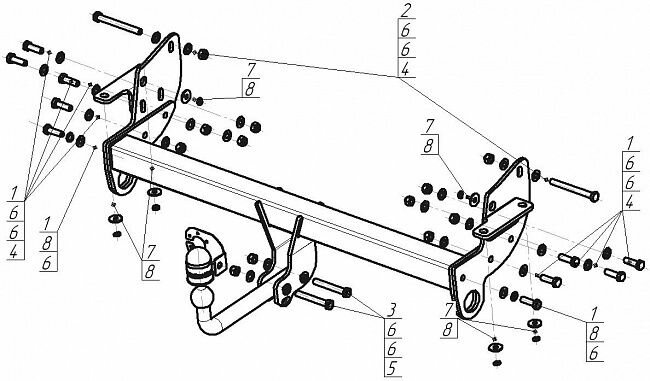 2
6
6
4

7
8

7
8

1
6
6
4

1
6
6
4

1
8
6

7
8

3
6
6
5

7
8

1
8
6