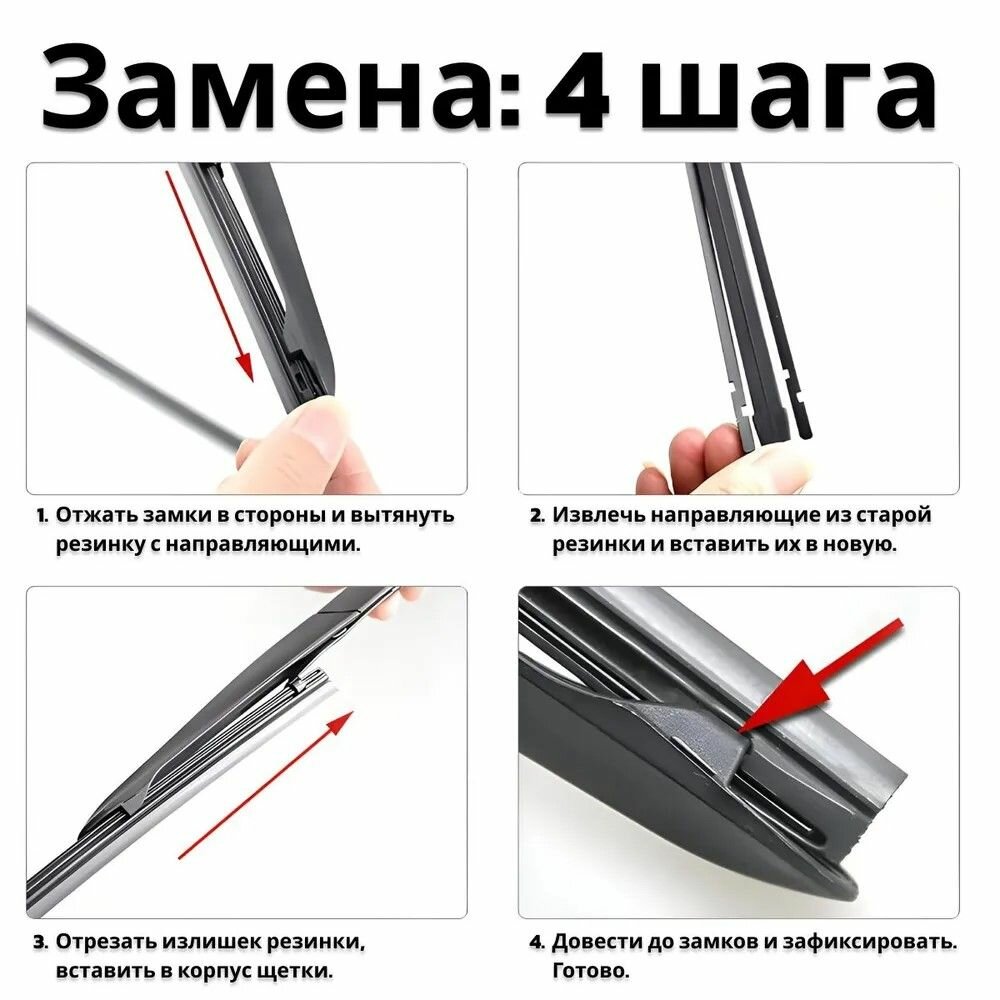 Замена: 4 шага

1. Отжать замки в стороны и вытянуть резинку с направляющими.

2. Извлечь направляющие из старой резинки и вставить их в новую.

3. Отрезать излишек резинки, вставить в корпус щетки.

4. Довести до замков и зафиксировать. Готово.