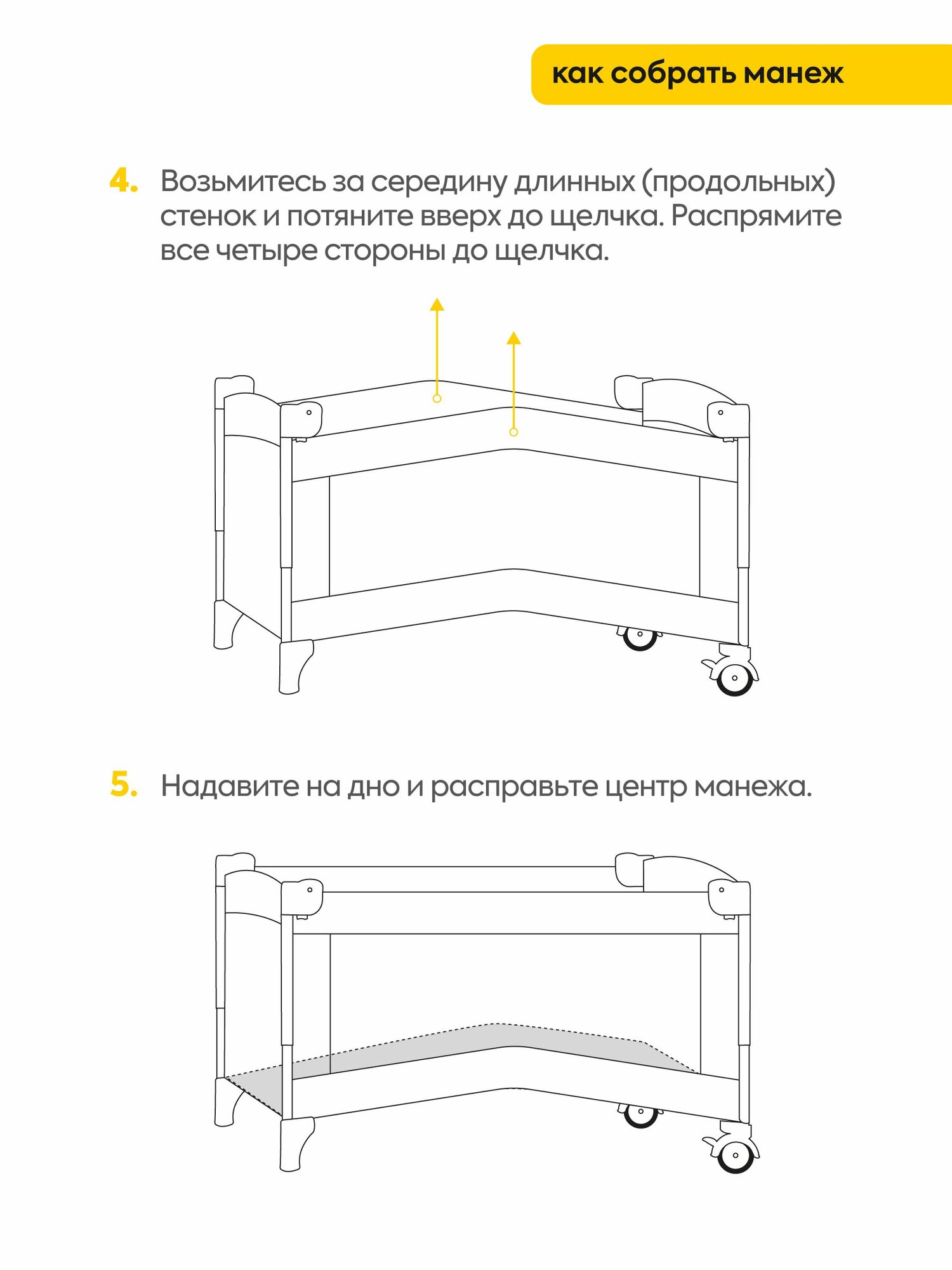 как собрать манеж

4. Возьмитесь за середину длинных (продольных) стенок и потяните вверх до щелчка. Распрямите все четыре стороны до щелчка.

5. Надавите на дно и расправьте центр манежа.