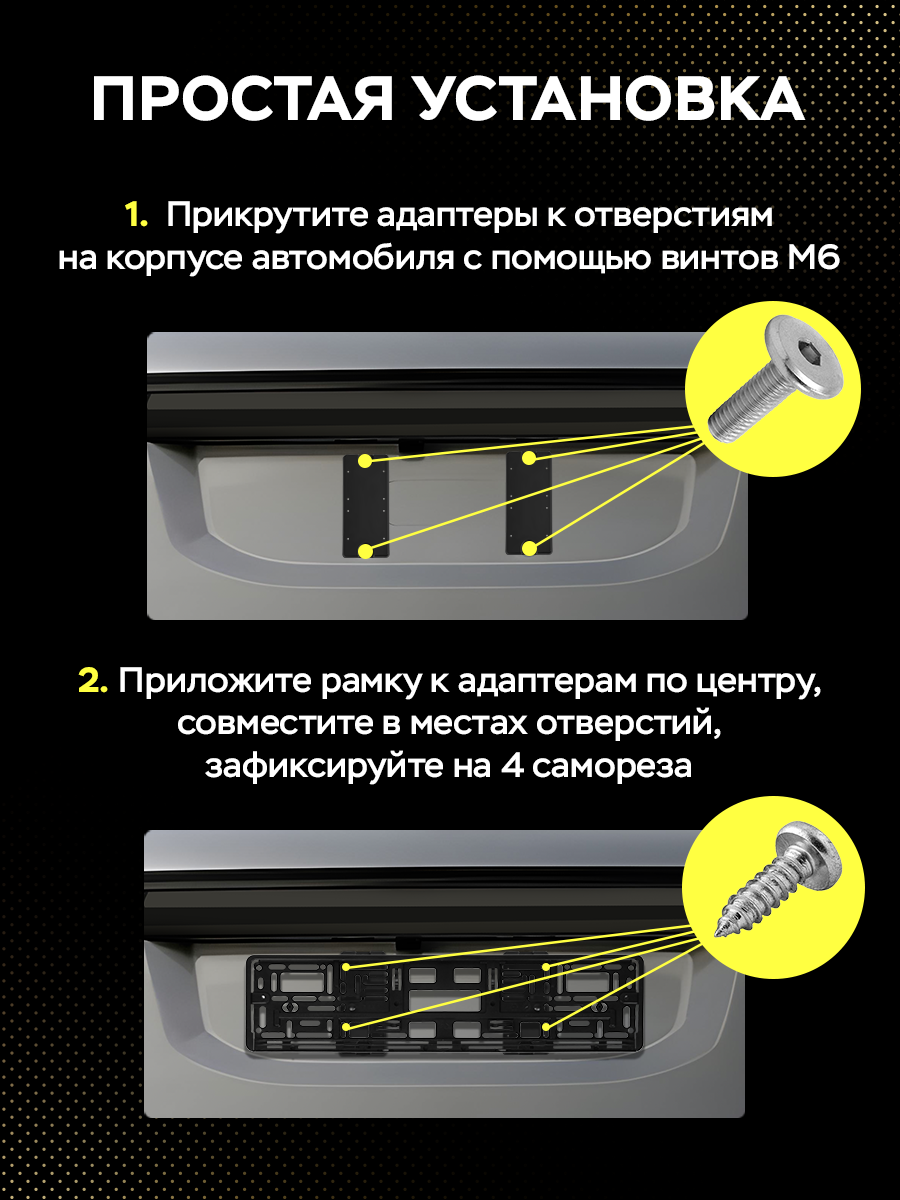 ПРОСТАЯ УСТАНОВКА

1. Прикрутите адаптеры к отверстиям на корпусе автомобиля с помощью винтов М6

2. Приложите рамку к адаптерам по центру, совместите в местах отверстий, зафиксируйте на 4 самореза