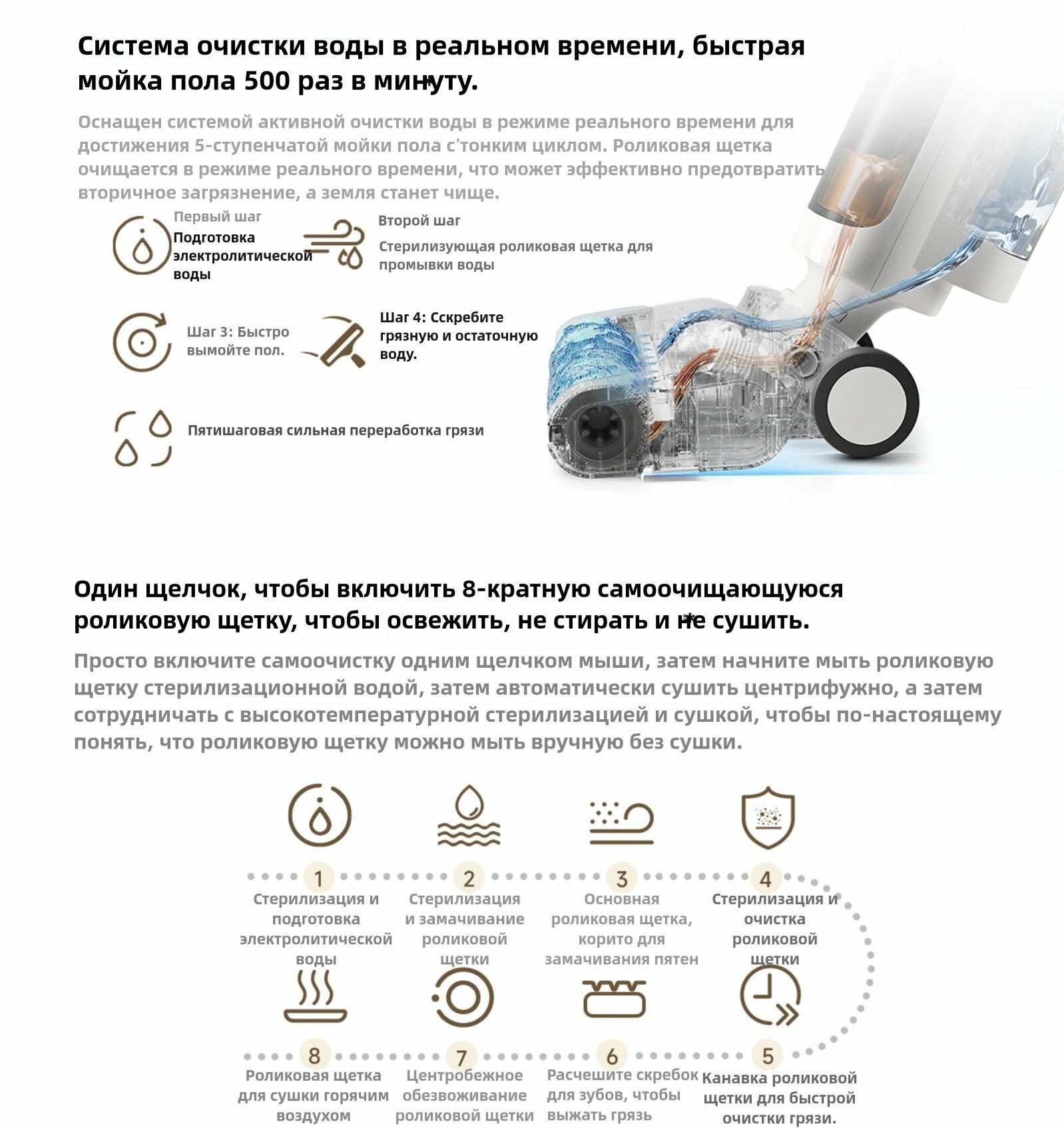 Система очистки воды в реальном времени, быстрая мойка пола 500 раз в минуту.

Оснащен системой активной очистки воды в режиме реального времени для достижения 5-ступенчатой мойки пола с тонким циклом. Роликовая щетка очищается в режиме реального времени, что может эффективно предотвратить вторичное загрязнение, а земля станет чище.

Первый шаг
Подготовка электролитической воды

Второй шаг
Стерилизующая роликовая щетка для промывки воды

Шаг 3: Быстро вымойте пол.

Шаг 4: Сскребите грязную и остаточную воду.

Пятишаговая сильная переработка грязи

Один щелчок, чтобы включить 8-кратную самоочищающуюся роликовую щетку, чтобы освежить, не стирать и не сушить.

Просто включите самоочистку одним щелчком мыши, затем начните мыть роликовую щетку стерилизационной водой, затем автоматически сушить центрифужно, а затем сотрудничать с высокотемпературной стерилизацией и сушкой, чтобы по-настоящему понять, что роликовую щетку можно мыть вручную без сушки.

1
Стерилизация и подготовка электролитической воды

2
Стерилизация и замачивание роликовой щетки

3
Основная роликовая щетка, корито для замачивания пятен

4
Стерилизация и очистка роликовой щетки

8
Роликовая щетка для сушки горячим воздухом

7
Центробежное обезвоживание роликовой щетки

6
Расчешите скребок для зубов, чтобы выжать грязь

5
Канавка роликовой щетки для быстрой очистки грязи.