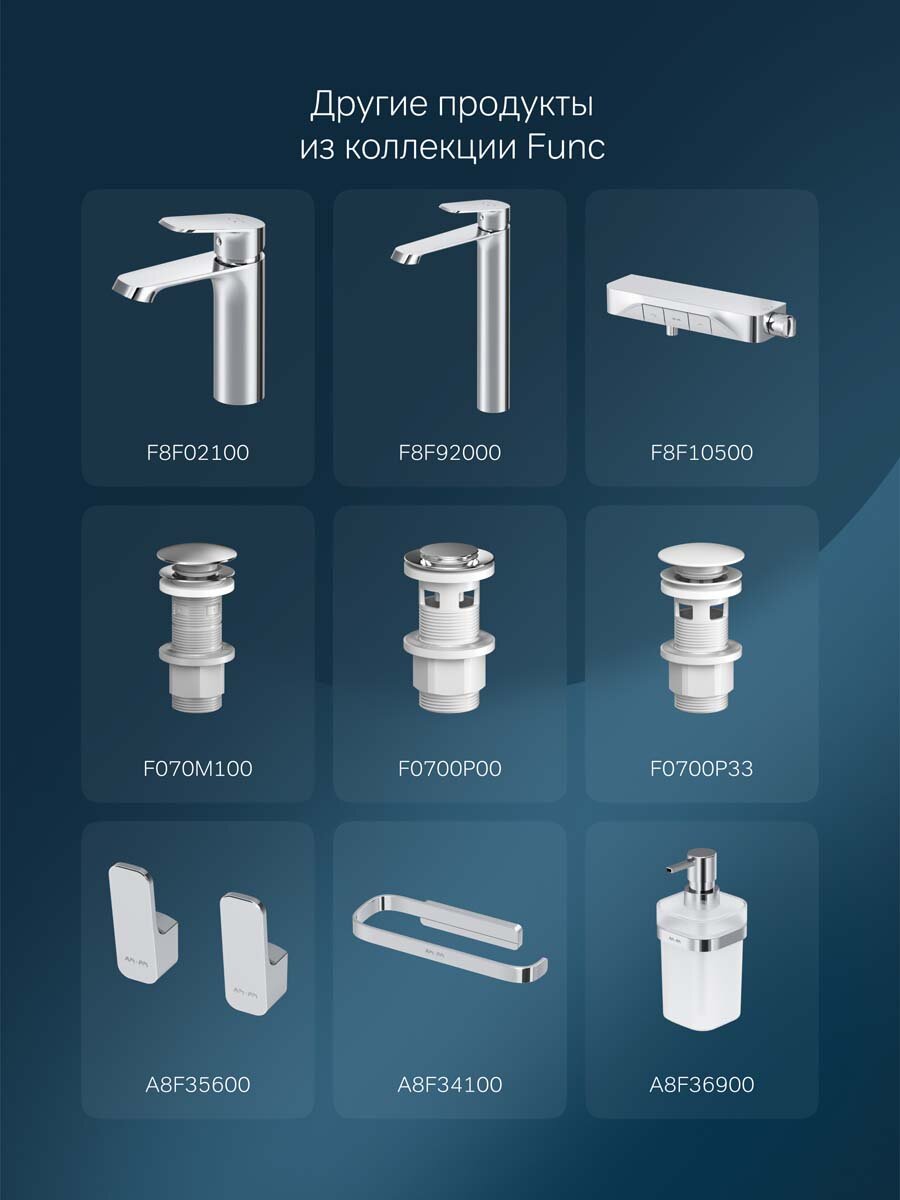 Другие продукты из коллекции Func

F8F02100

F8F92000

F8F10500

F070M100

F0700P00

F0700P33

A8F35600

A8F34100

A8F36900