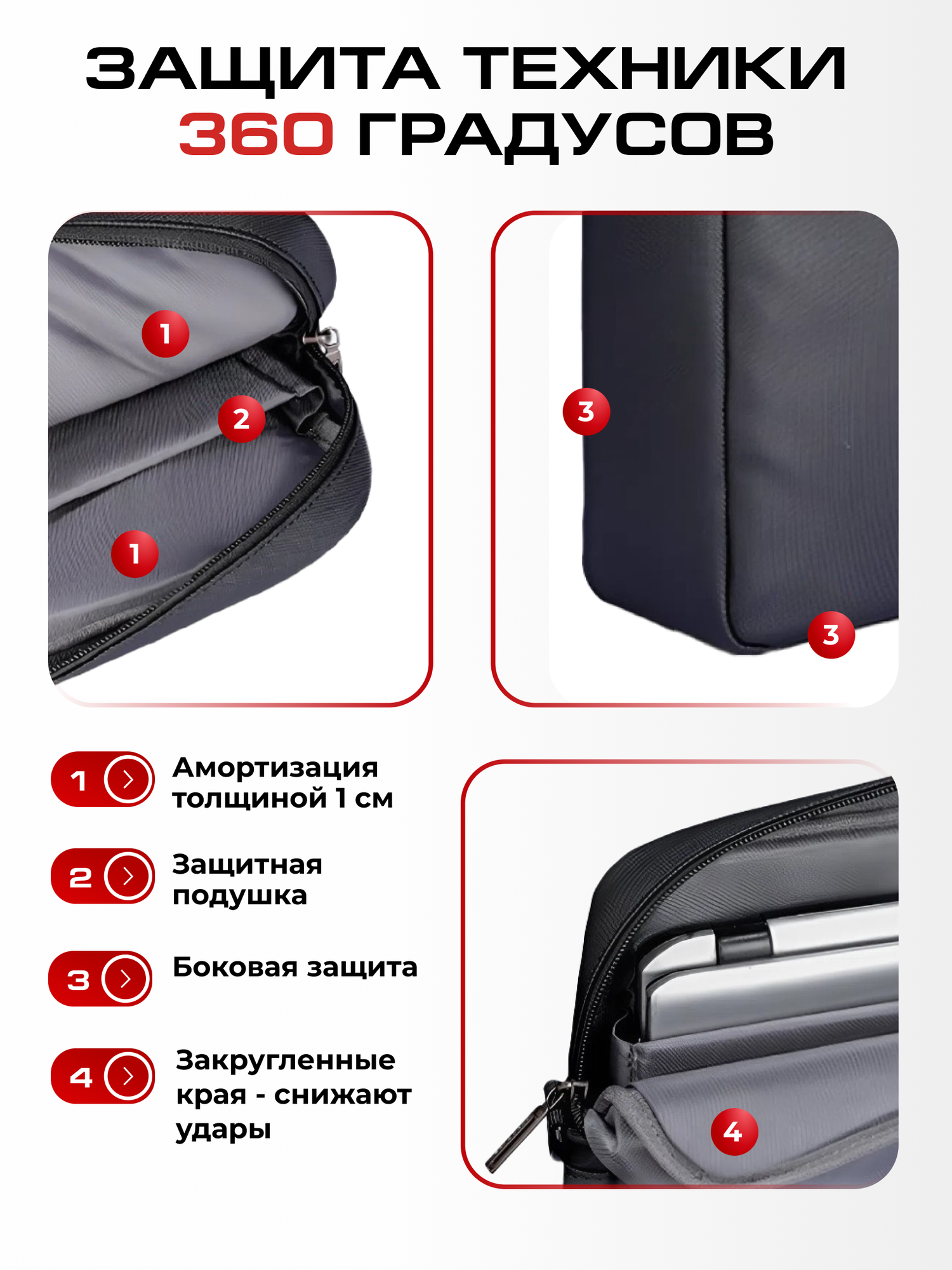 ЗАЩИТА ТЕХНИКИ
360 ГРАДУСОВ

1

2

1

3

3

1 Амортизация толщиной 1 см

2 Защитная подушка

3 Боковая защита

4 Закругленные края - снижают удары

4