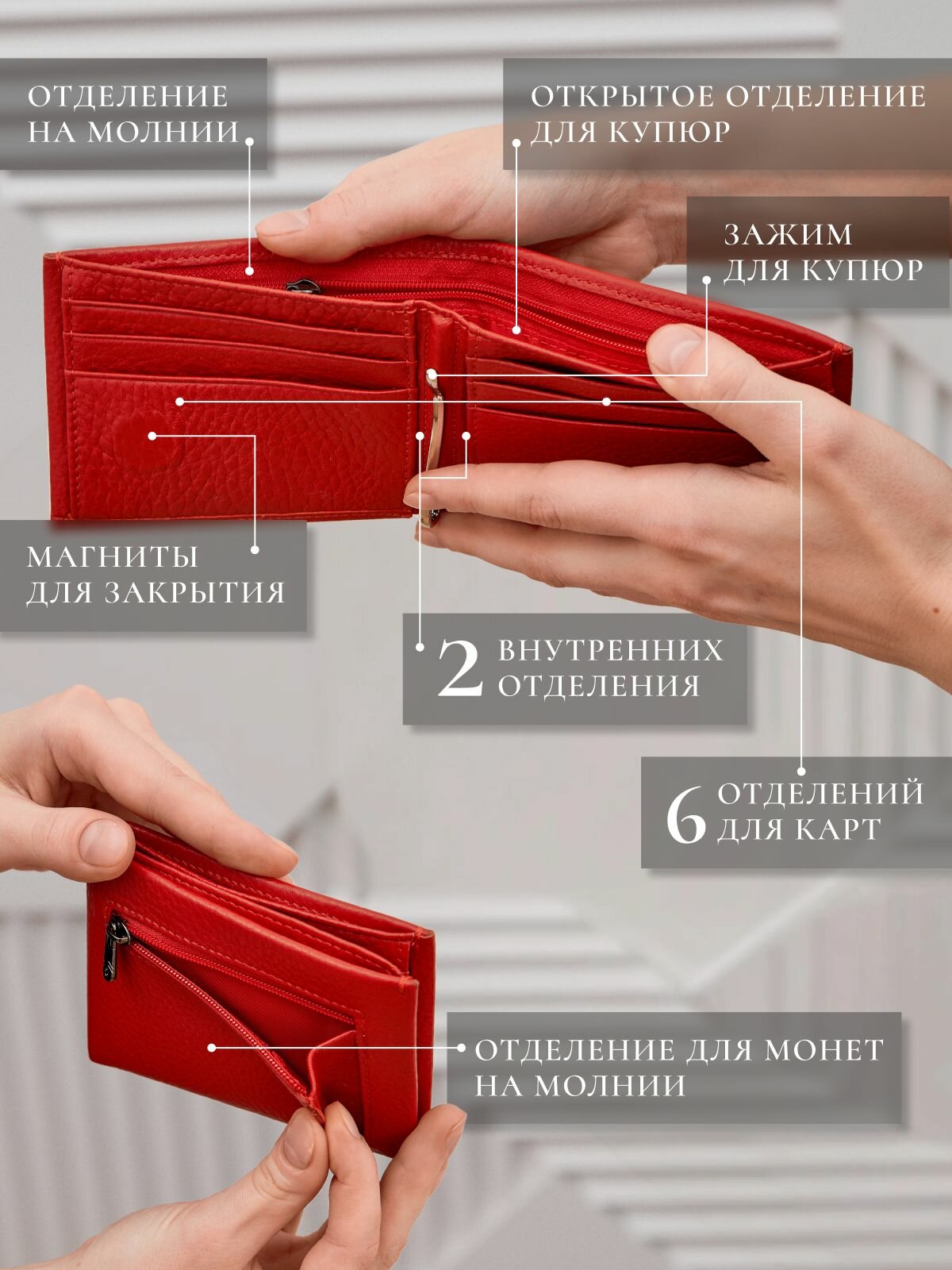 ОТДЕЛЕНИЕ НА МОЛНИИ

ОТКРЫТОЕ ОТДЕЛЕНИЕ ДЛЯ КУПЮР

ЗАЖИМ ДЛЯ КУПЮР

МАГНИТЫ ДЛЯ ЗАКРЫТИЯ

2 ВНУТРЕННИХ ОТДЕЛЕНИЯ

6 ОТДЕЛЕНИЙ ДЛЯ КАРТ

ОТДЕЛЕНИЕ ДЛЯ МОНЕТ НА МОЛНИИ