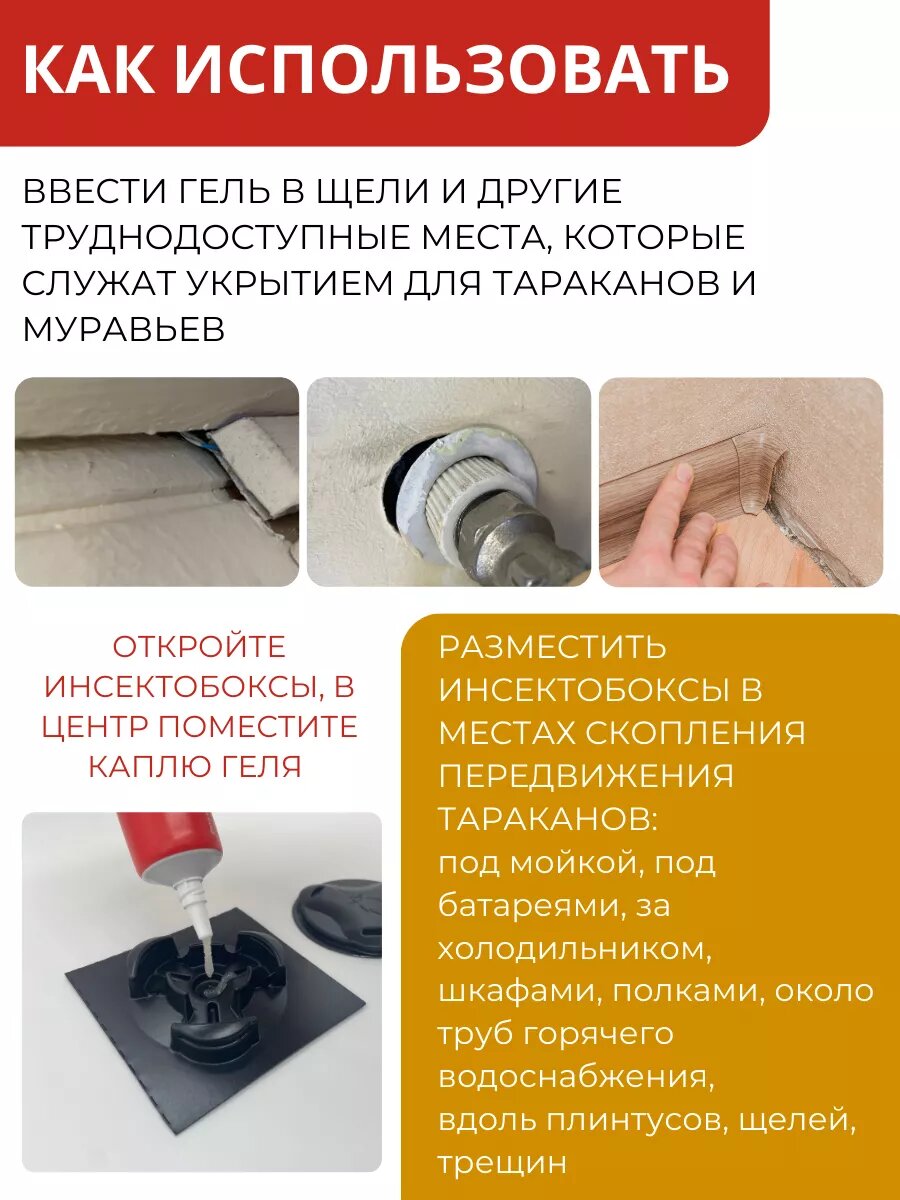 КАК ИСПОЛЬЗОВАТЬ

ВВЕСТИ ГЕЛЬ В ЩЕЛИ И ДРУГИЕ ТРУДНОДОСТУПНЫЕ МЕСТА, КОТОРЫЕ СЛУЖАТ УКРЫТИЕМ ДЛЯ ТАРАКАНОВ И МУРАВЬЕВ

ОТКРОЙТЕ ИНСЕКТОБОКСЫ, В ЦЕНТР ПОМЕСТИТЕ КАПЛЮ ГЕЛЯ

РАЗМЕСТИТЬ ИНСЕКТОБОКСЫ В МЕСТАХ СКОПЛЕНИЯ ПЕРЕДВИЖЕНИЯ ТАРАКАНОВ:
под мойкой, под батареями, за холодильником, шкафами, полками, около труб горячего водоснабжения,
вдоль плинтусов, щелей, трещин