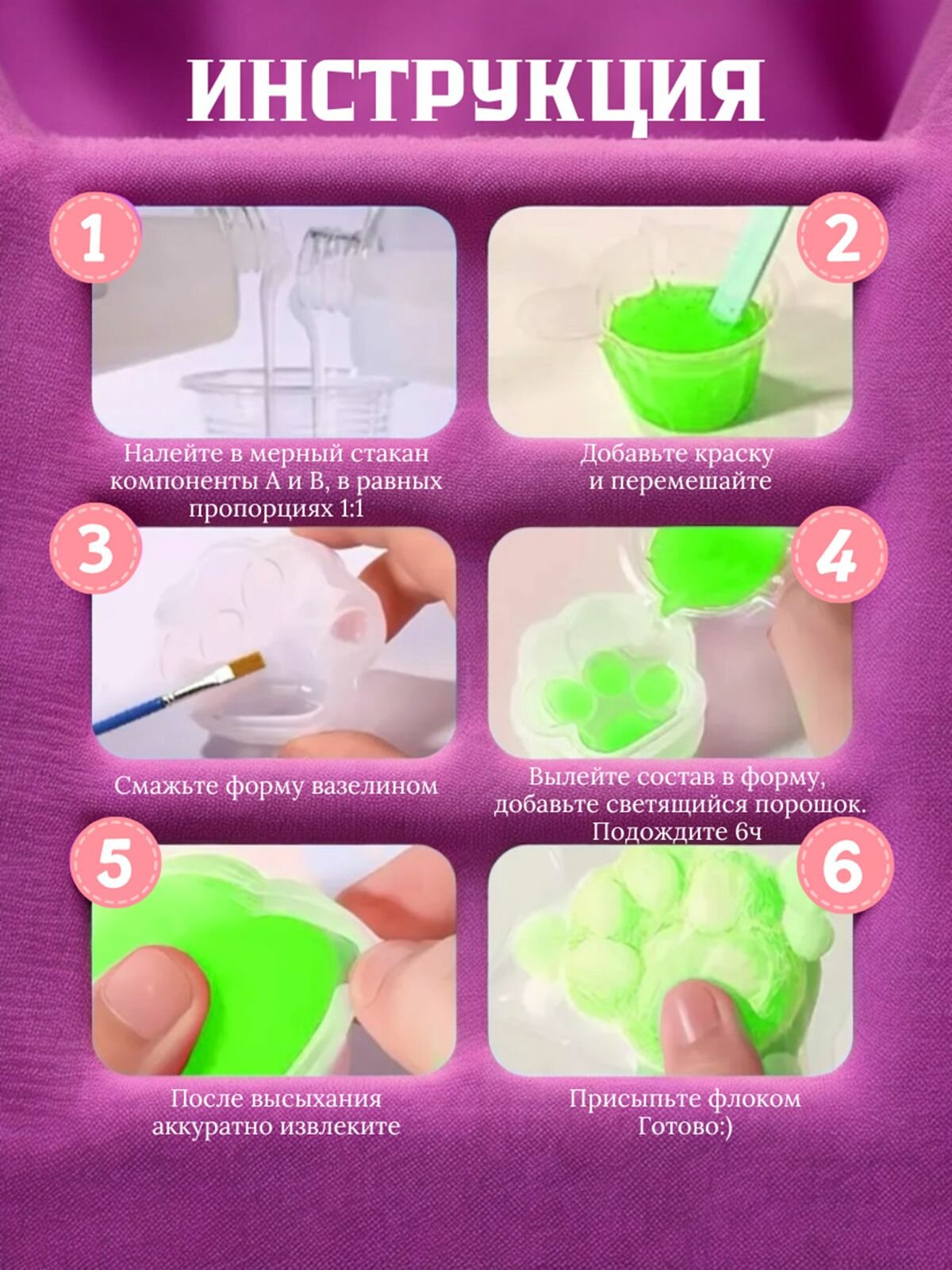 ИНСТРУКЦИЯ

1

Налейте в мерный стакан компоненты А и В, в равных пропорциях 1:1

2

Добавьте краску и перемешайте

3

Смажьте форму вазелином

4

Вылейте состав в форму, добавьте светящийся порошок. Подождите 6ч

5

После высыхания аккуратно извлеките

6

Присыпьте флоком Готово:)