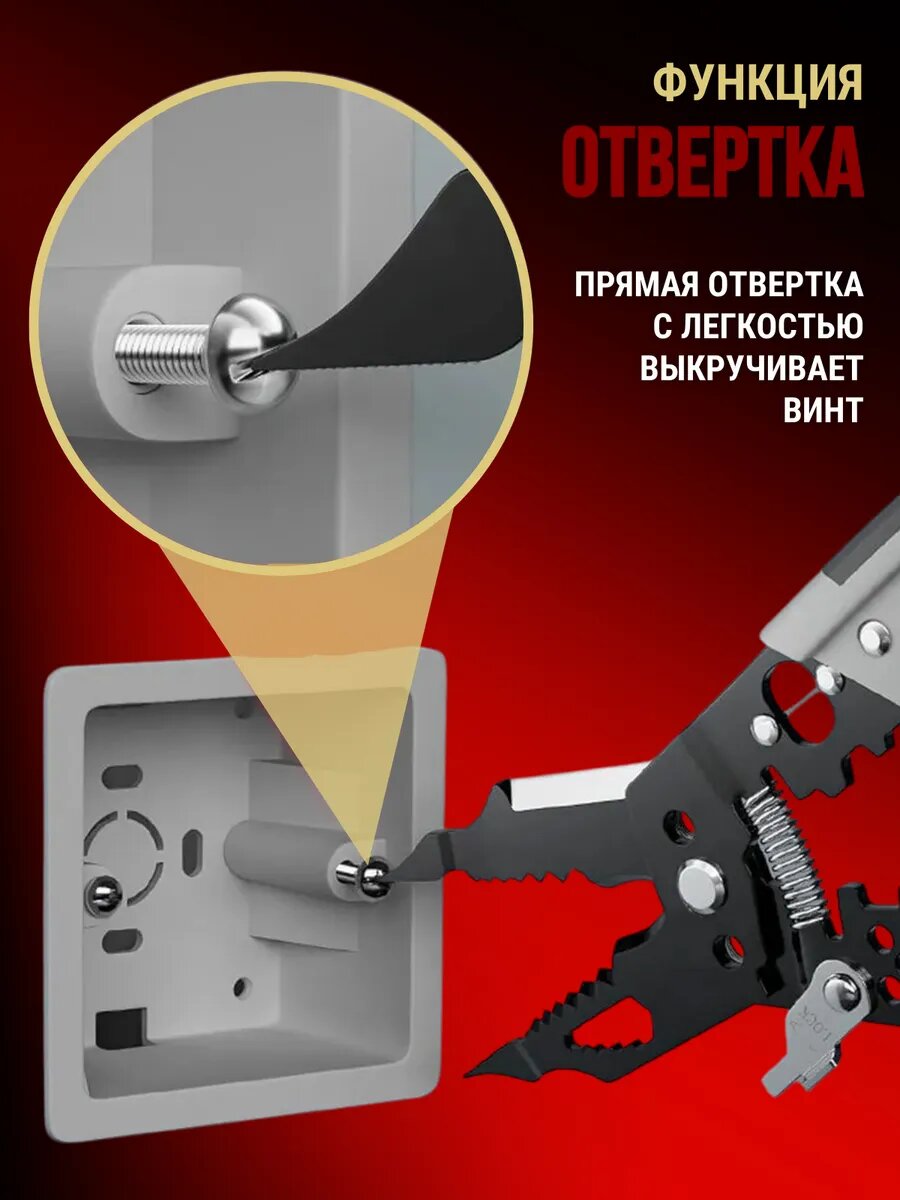 ФУНКЦИЯ
ОТВЕРТКА

ПРЯМАЯ ОТВЕРТКА С ЛЕГКОСТЬЮ ВЫКРУЧИВАЕТ ВИНТ

LOCK