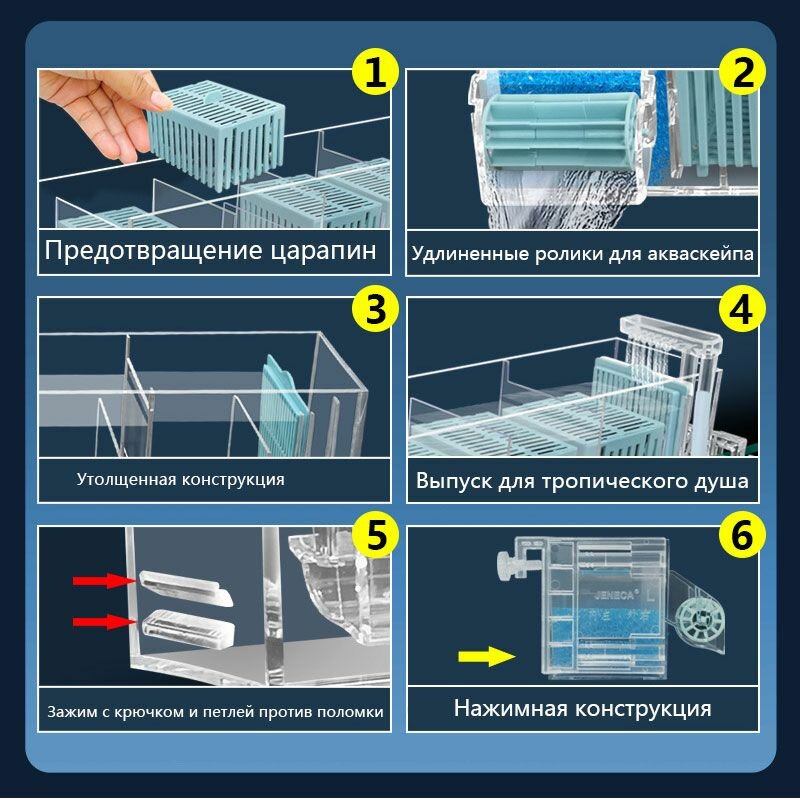 1
Предотвращение царапин

2
Удлиненные ролики для акваскейпа

3
Утолщенная конструкция

4
Выпуск для тропического душа

5
Зажим с крючком и петлей против поломки

6
JENECA
Нажимная конструкция