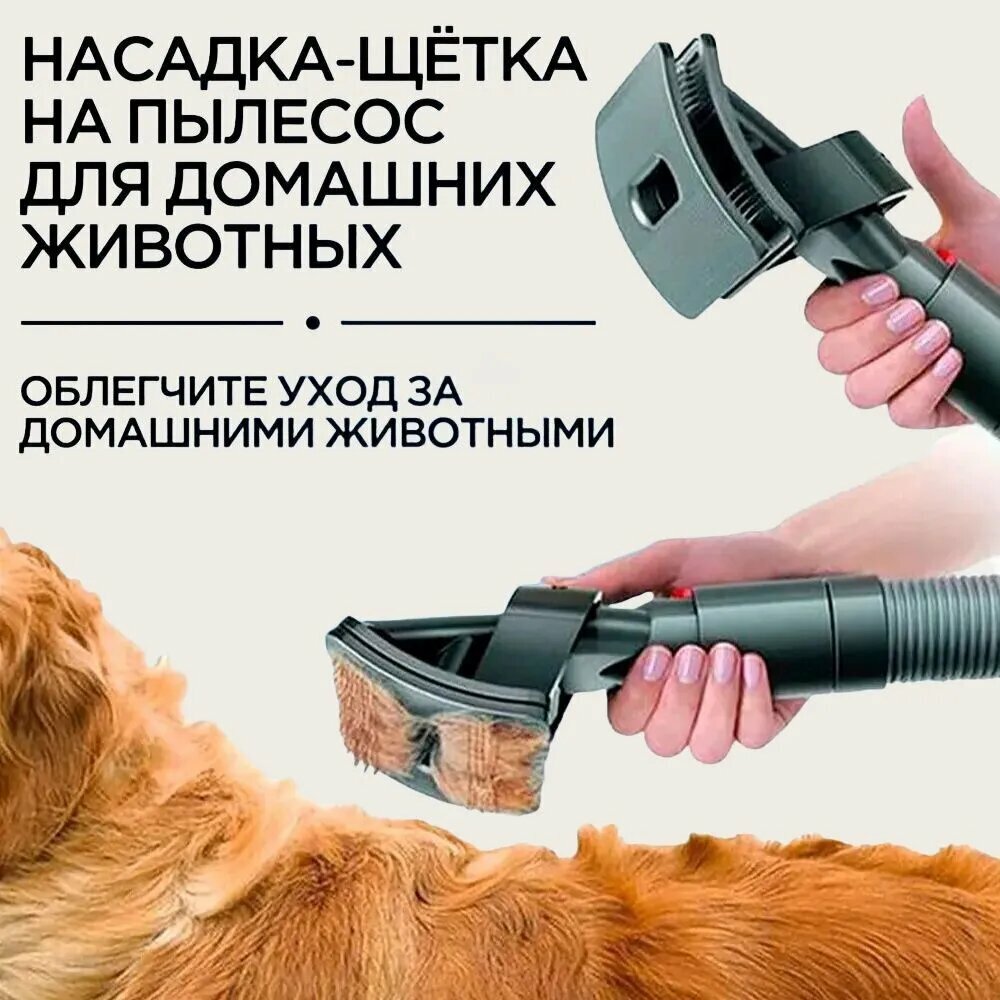 НАСАДКА-ЩЁТКА НА ПЫЛЕСОС ДЛЯ ДОМАШНИХ ЖИВОТНЫХ

ОБЛЕГЧИТЕ УХОД ЗА ДОМАШНИМИ ЖИВОТНЫМИ