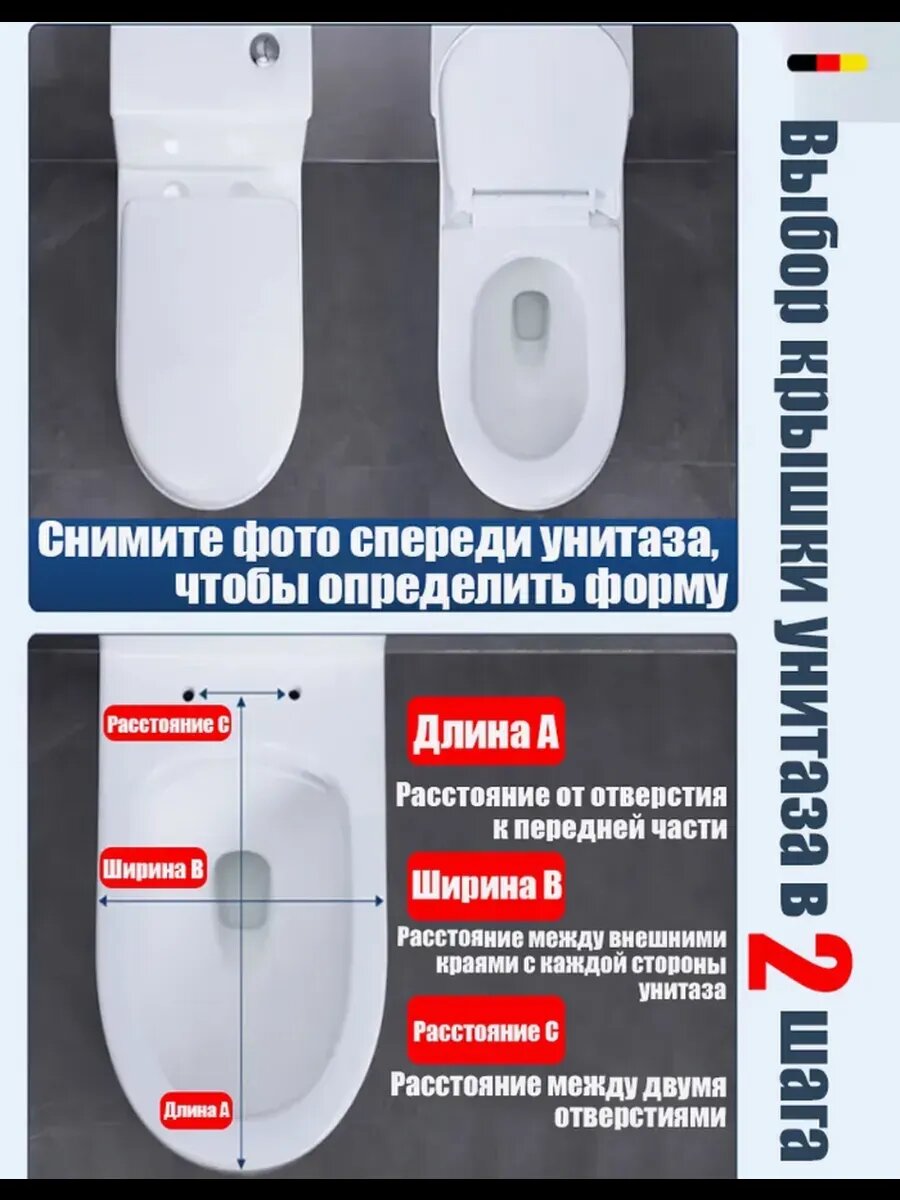 Выбор крышки унитаза в 2 шага

Снимите фото спереди унитаза, чтобы определить форму

Расстояние С

Ширина В

Длина А

Длина А

Расстояние от отверстия к передней части

Ширина В

Расстояние между внешними краями с каждой стороны унитаза

Расстояние С

Расстояние между двумя отверстиями