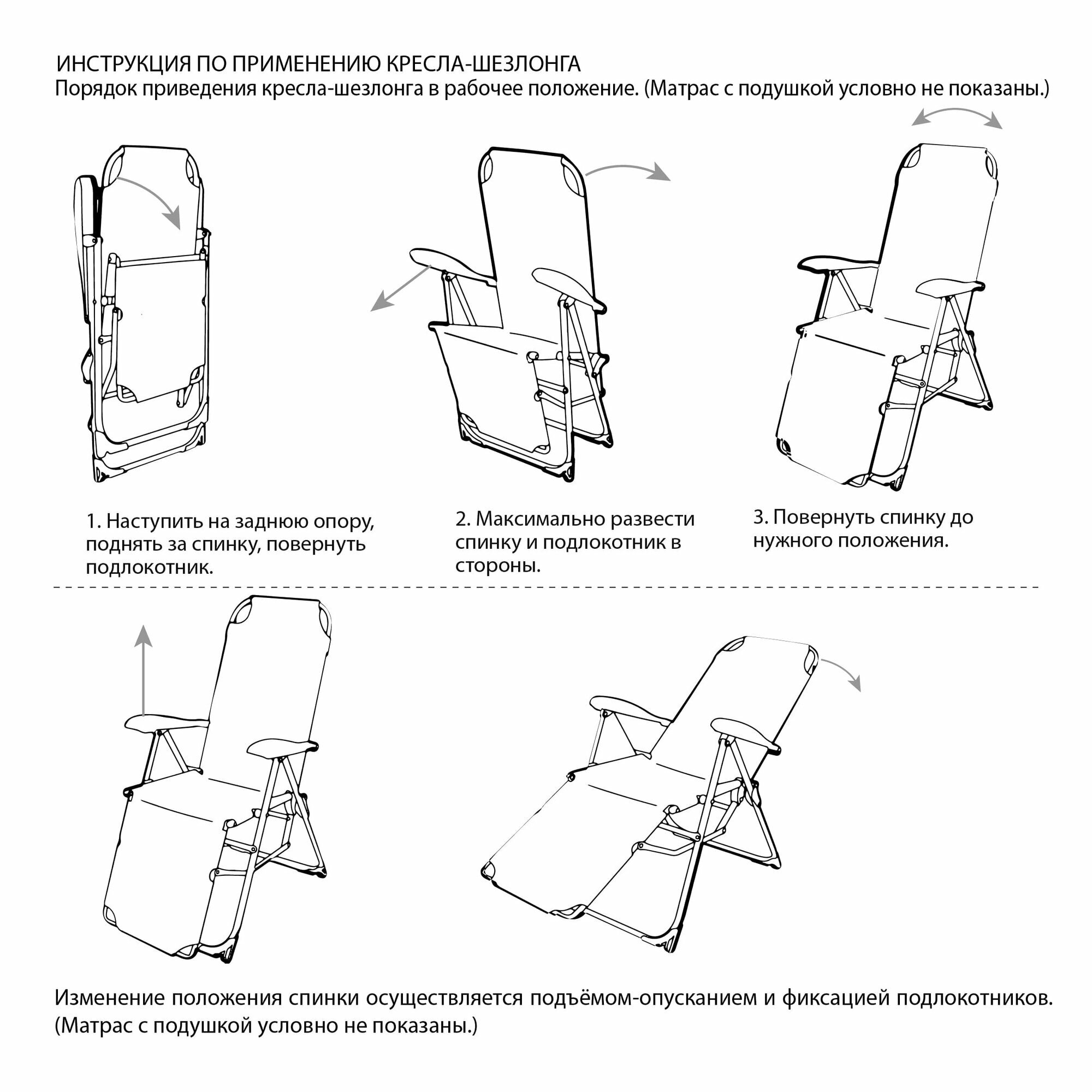 ИНСТРУКЦИЯ ПО ПРИМЕНЕНИЮ КРЕСЛА-ШЕЗЛОНГА
Порядок приведения кресла-шезлонга в рабочее положение. (Матрас с подушкой условно не показаны.)

1. Наступить на заднюю опору, поднять за спинку, повернуть подлокотник.

2. Максимально развести спинку и подлокотник в стороны.

3. Повернуть спинку до нужного положения.

Изменение положения спинки осуществляется подъёмом-опусканием и фиксацией подлокотников. (Матрас с подушкой условно не показаны.)