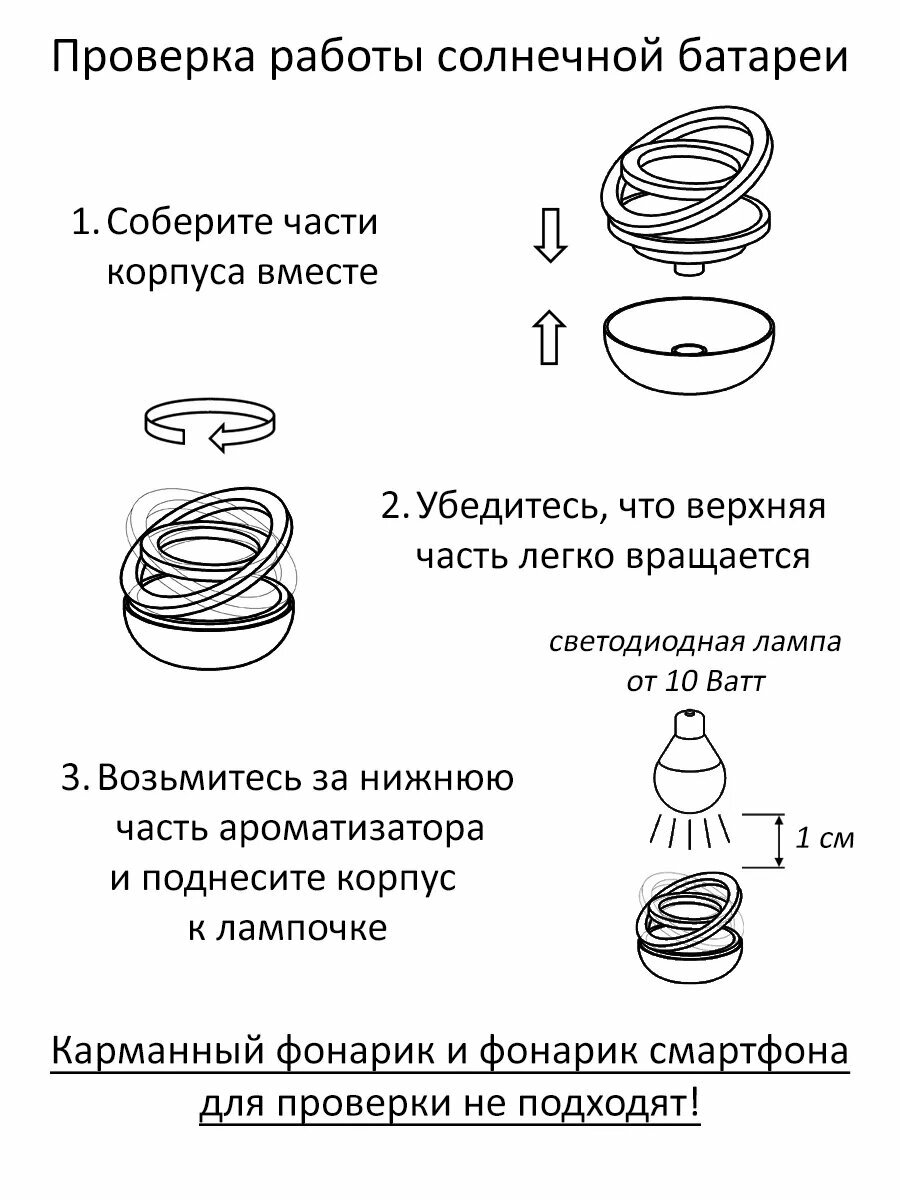 Проверка работы солнечной батареи

1. Соберите части корпуса вместе

2. Убедитесь, что верхняя часть легко вращается

светодиодная лампа от 10 Ватт

3. Возьмитесь за нижнюю часть ароматизатора и поднесите корпус к лампочке

1 см

Карманный фонарик и фонарик смартфона для проверки не подходят!