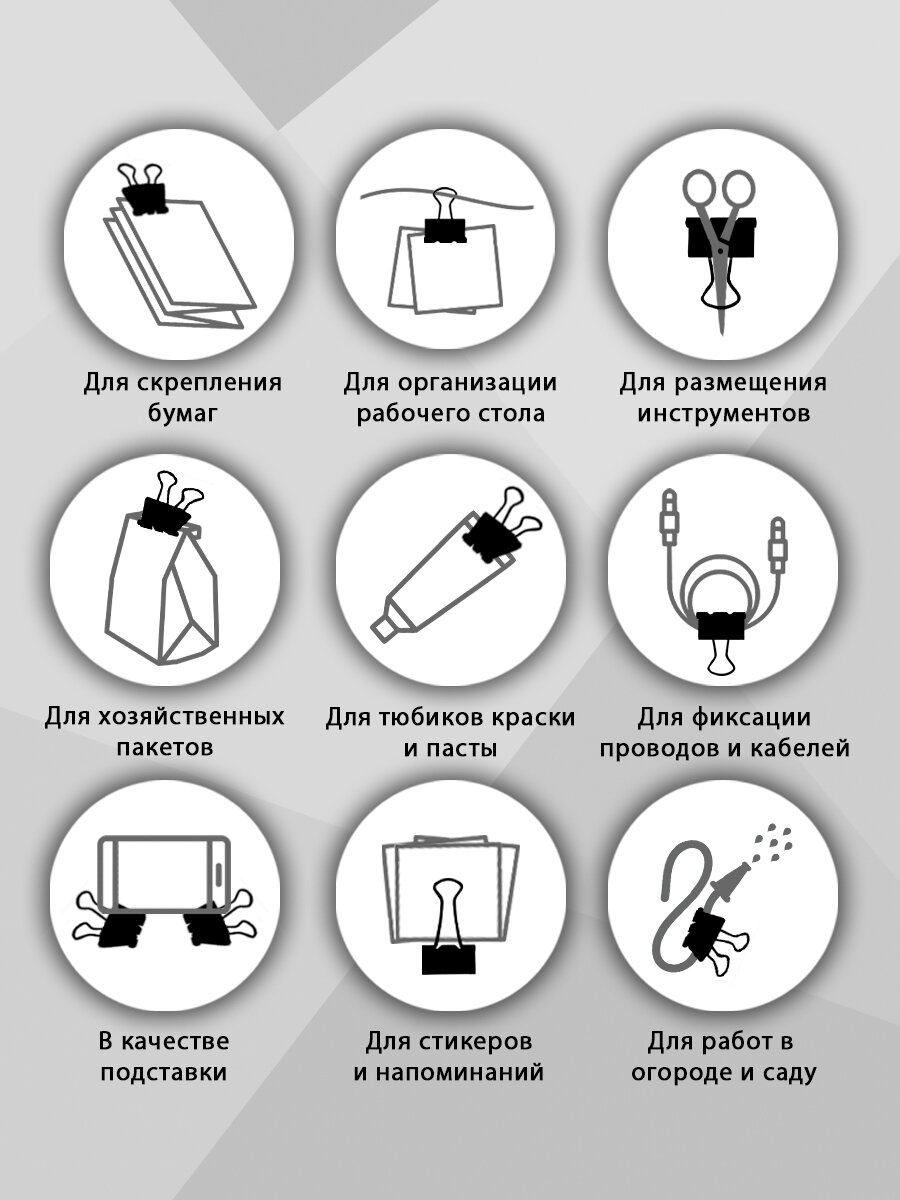 Для скрепления бумаг

Для организации рабочего стола

Для размещения инструментов

Для хозяйственных пакетов

Для тюбиков краски и пасты

Для фиксации проводов и кабелей

В качестве подставки

Для стикеров и напоминаний

Для работ в огороде и саду