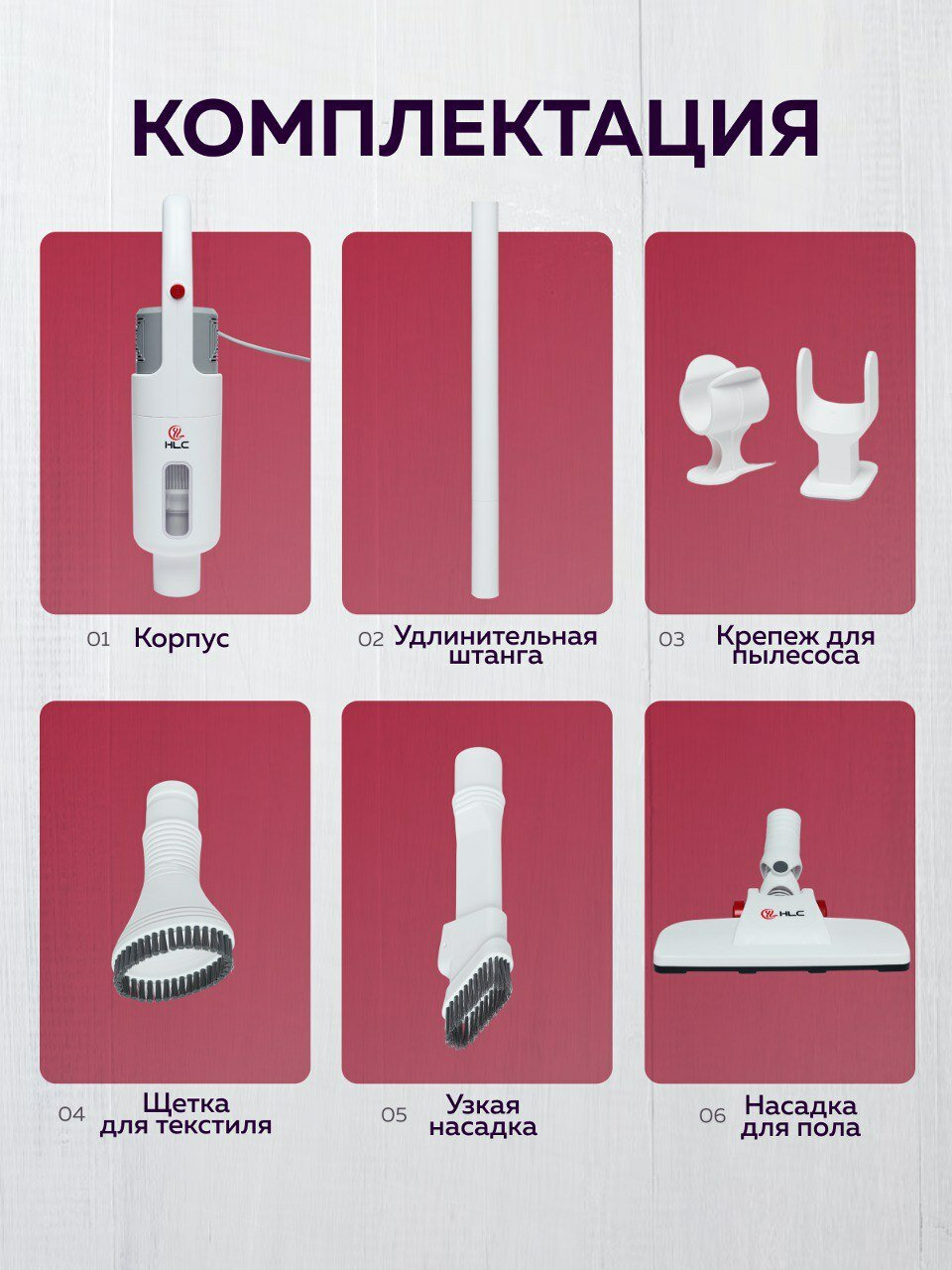 КОМПЛЕКТАЦИЯ

HLC

01 Корпус

02 Удлинительная штанга

03 Крепеж для пылесоса

04 Щетка для текстиля

05 Узкая насадка

HLC

06 Насадка для пола