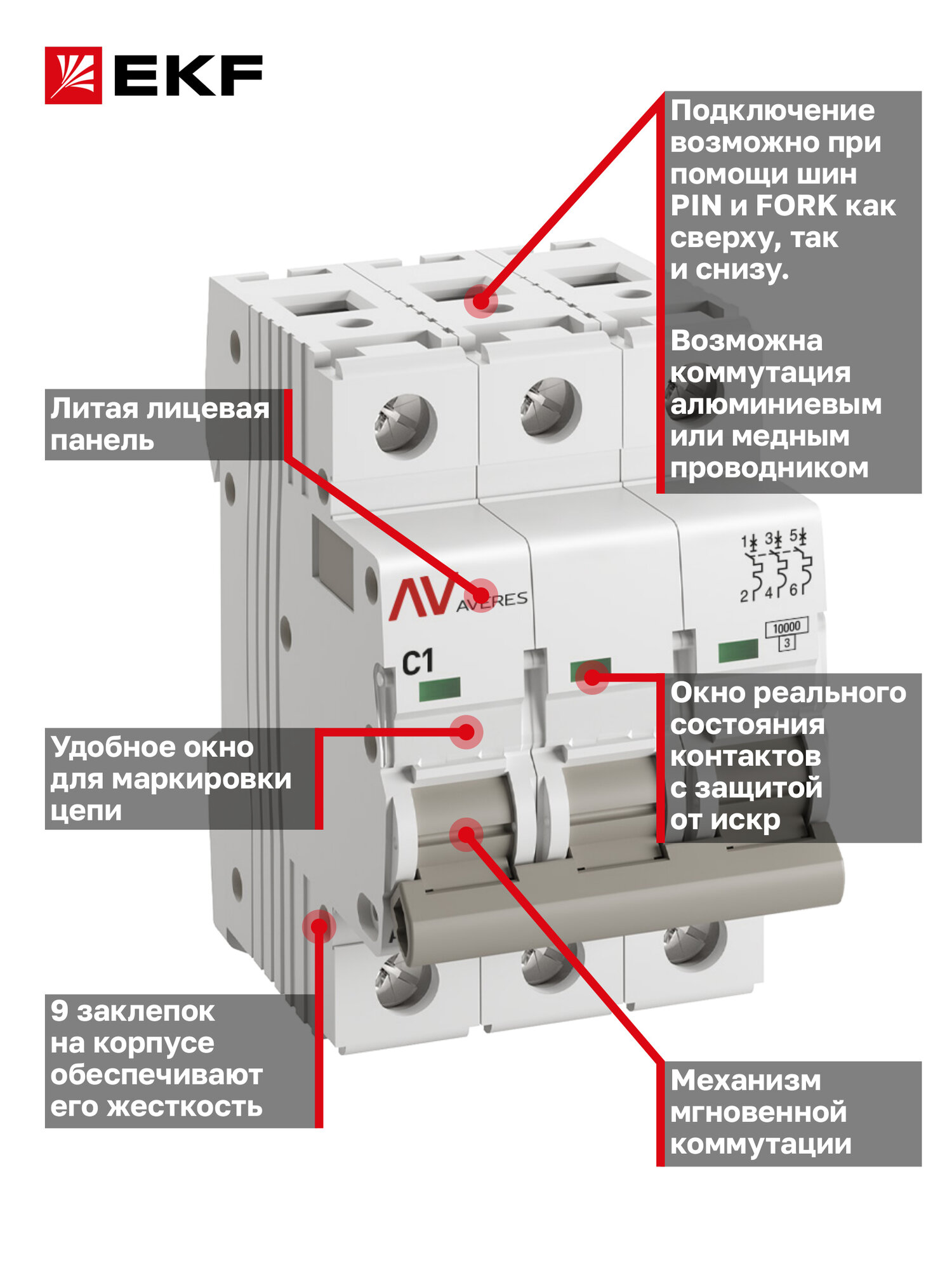 EKF

Подключение возможно при помощи шин PIN и FORK как сверху, так и снизу.

Возможна коммутация алюминиевым или медным проводником

Литая лицевая панель

AV AVERES

C1

1 3 5
2 4 6

10000
3

Окно реального состояния контактов с защитой от искр

Удобное окно для маркировки цепи

9 заклепок на корпусе обеспечивают его жесткость

Механизм мгновенной коммутации