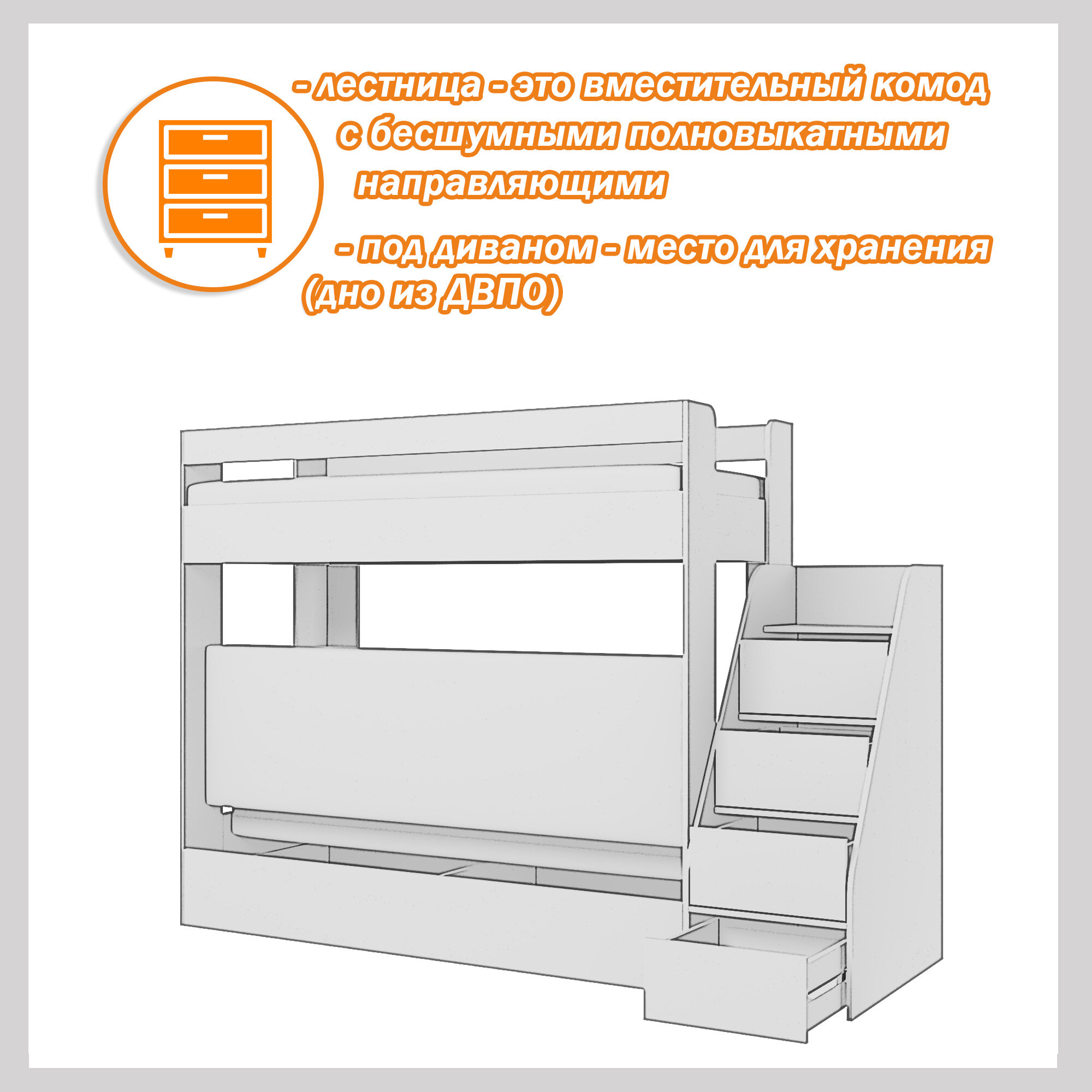 - лестница - это вместительный комод с бесшумными полновыкатными направляющими

- под диваном - место для хранения (дно из ДВПО)