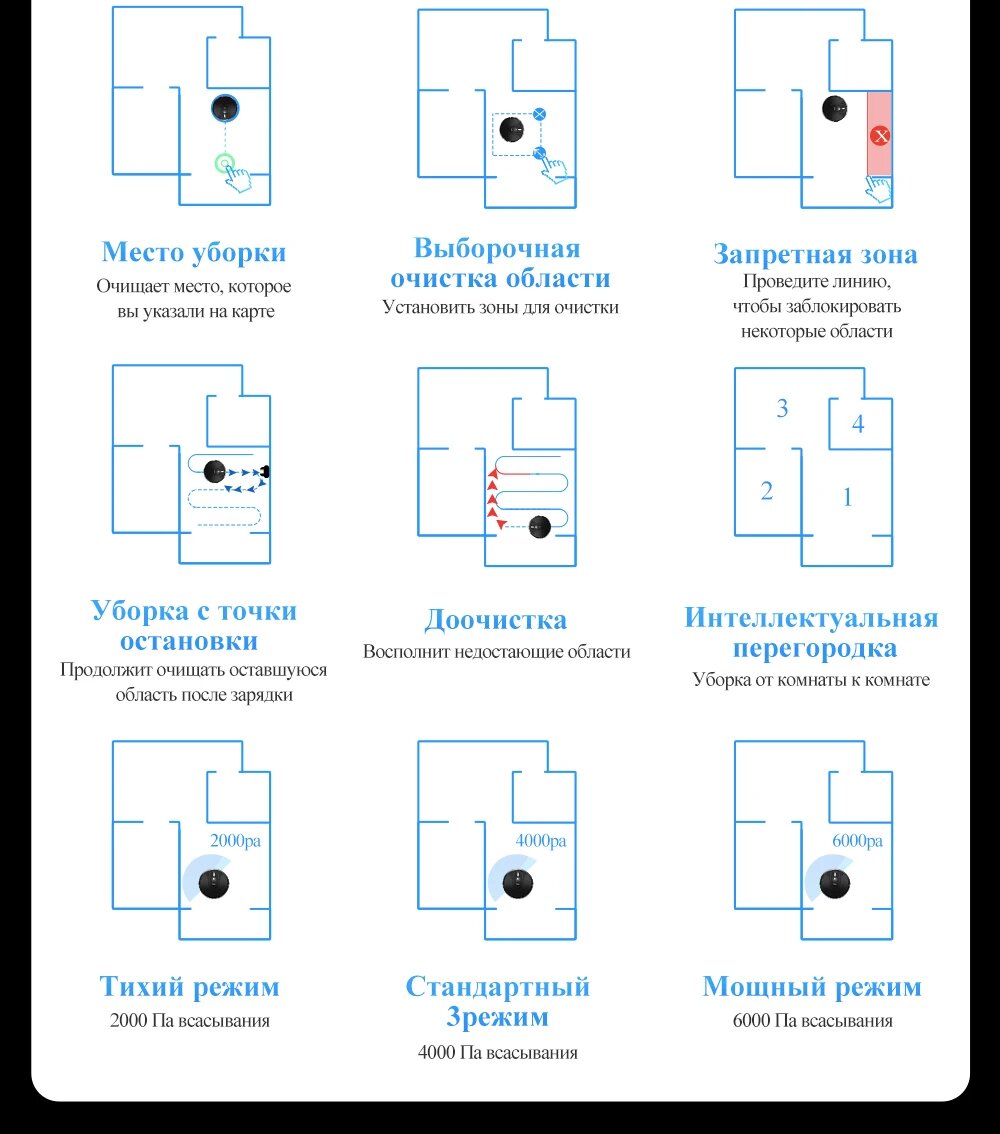 Место уборки
Очищает место, которое вы указали на карте

Выборочная очистка области
Установить зоны для очистки

Запретная зона
Проведите линию, чтобы заблокировать некоторые области

Уборка с точки остановки
Продолжит очищать оставшуюся область после зарядки

Доочистка
Восполнит недостающие области

3
4
2
1

Интеллектуальная перегородка
Уборка от комнаты к комнате

2000pa
Тихий режим
2000 Па всасывания

4000pa
Стандартный Зрежим
4000 Па всасывания

6000pa
Мощный режим
6000 Па всасывания