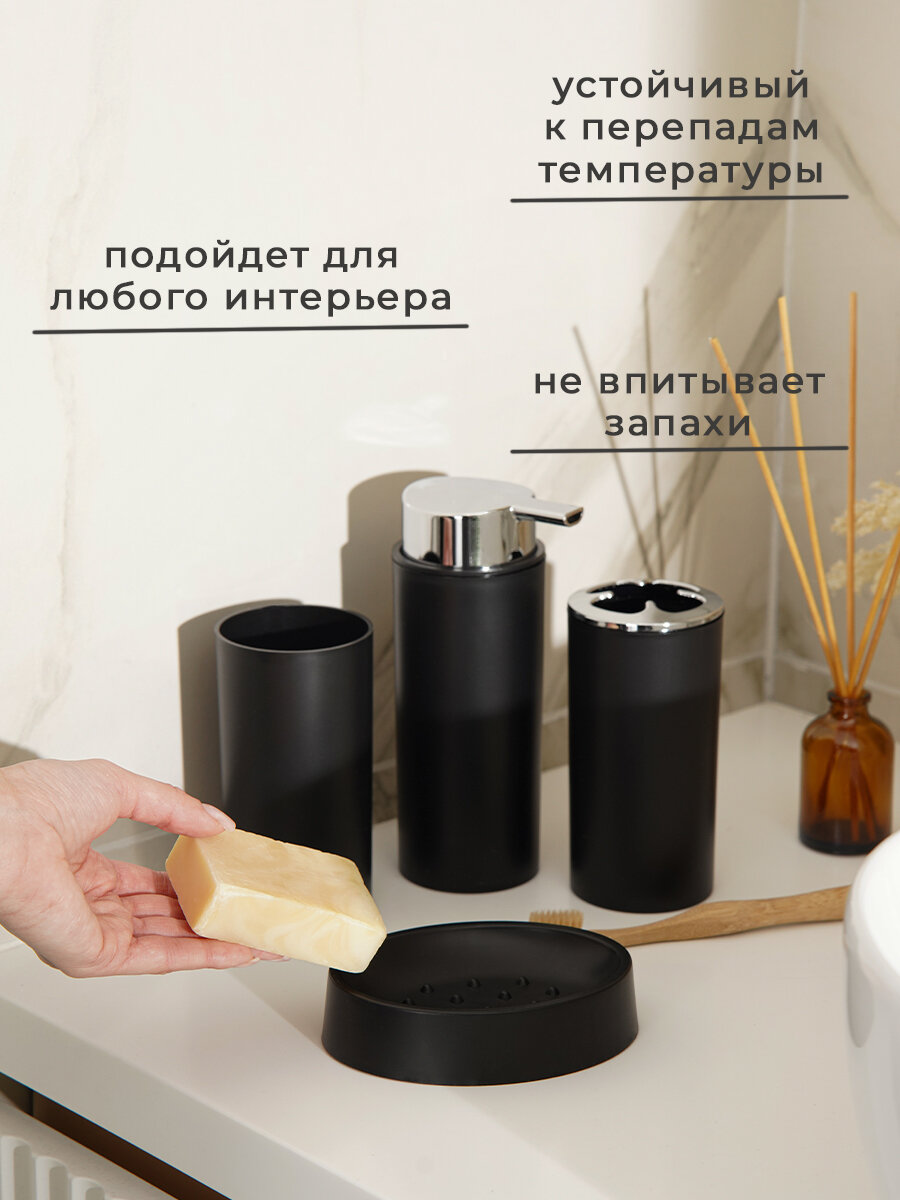 устойчивый к перепадам температуры

подойдет для любого интерьера

не впитывает запахи