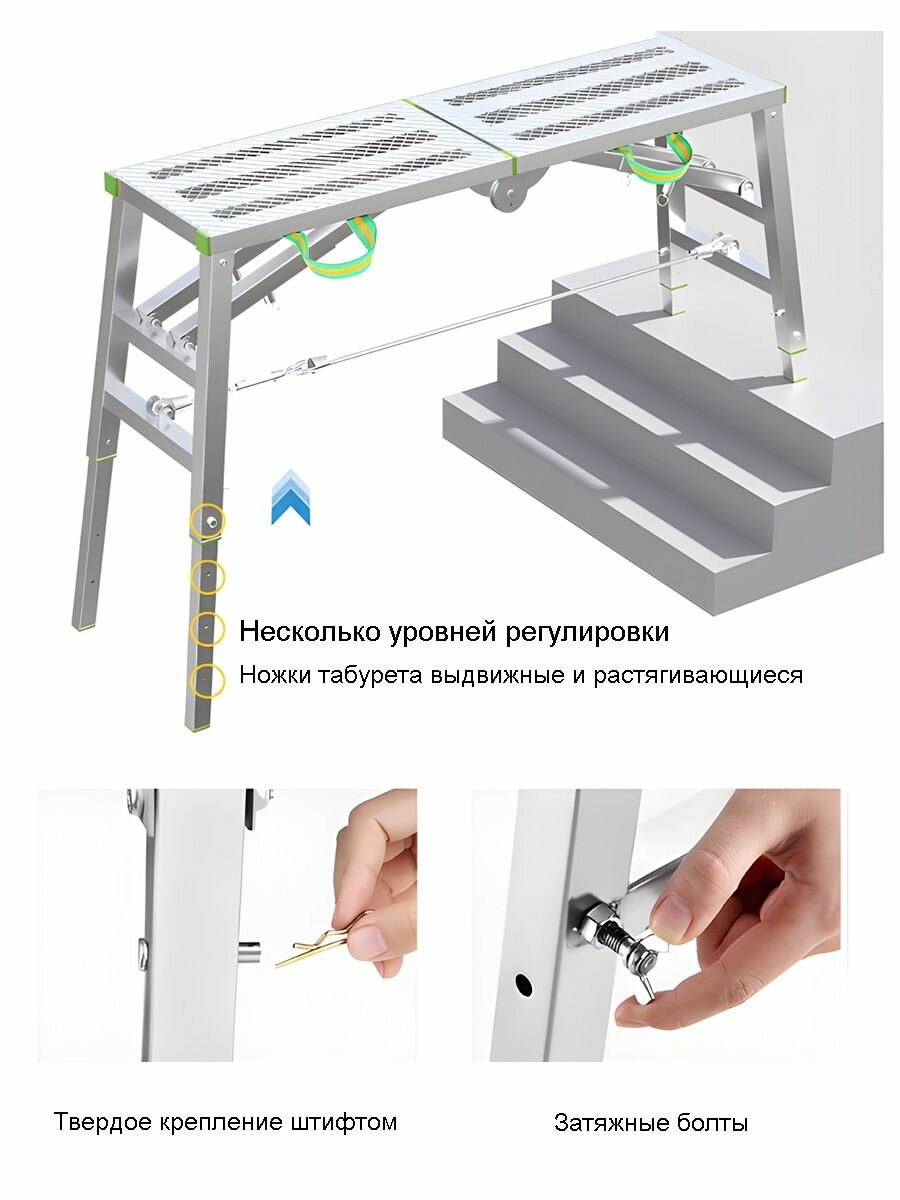 Несколько уровней регулировки
Ножки табурета выдвижные и растягивающиеся

Твердое крепление штифтом

Затяжные болты