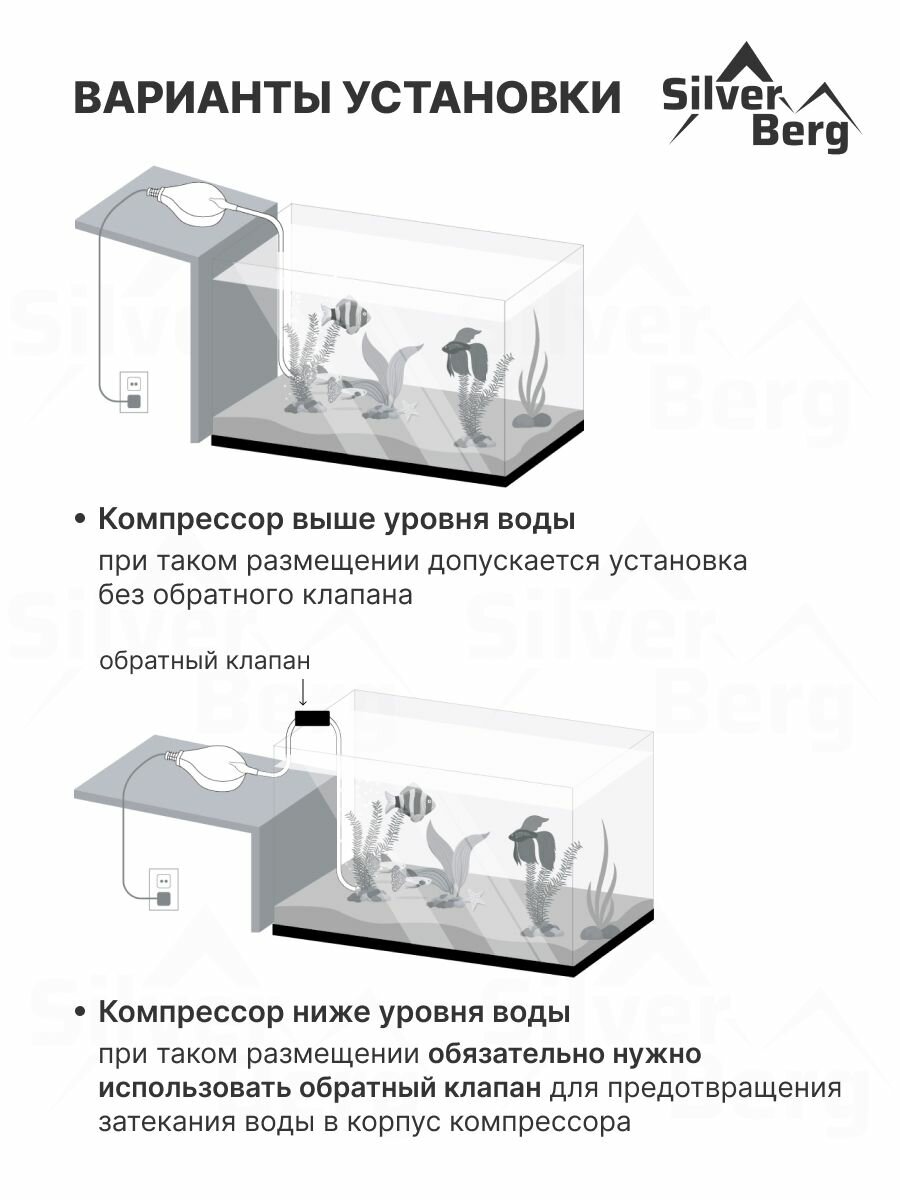 ВАРИАНТЫ УСТАНОВКИ

Silver Berg

• Компрессор выше уровня воды
при таком размещении допускается установка без обратного клапана

обратный клапан

• Компрессор ниже уровня воды
при таком размещении обязательно нужно использовать обратный клапан для предотвращения затекания воды в корпус компрессора