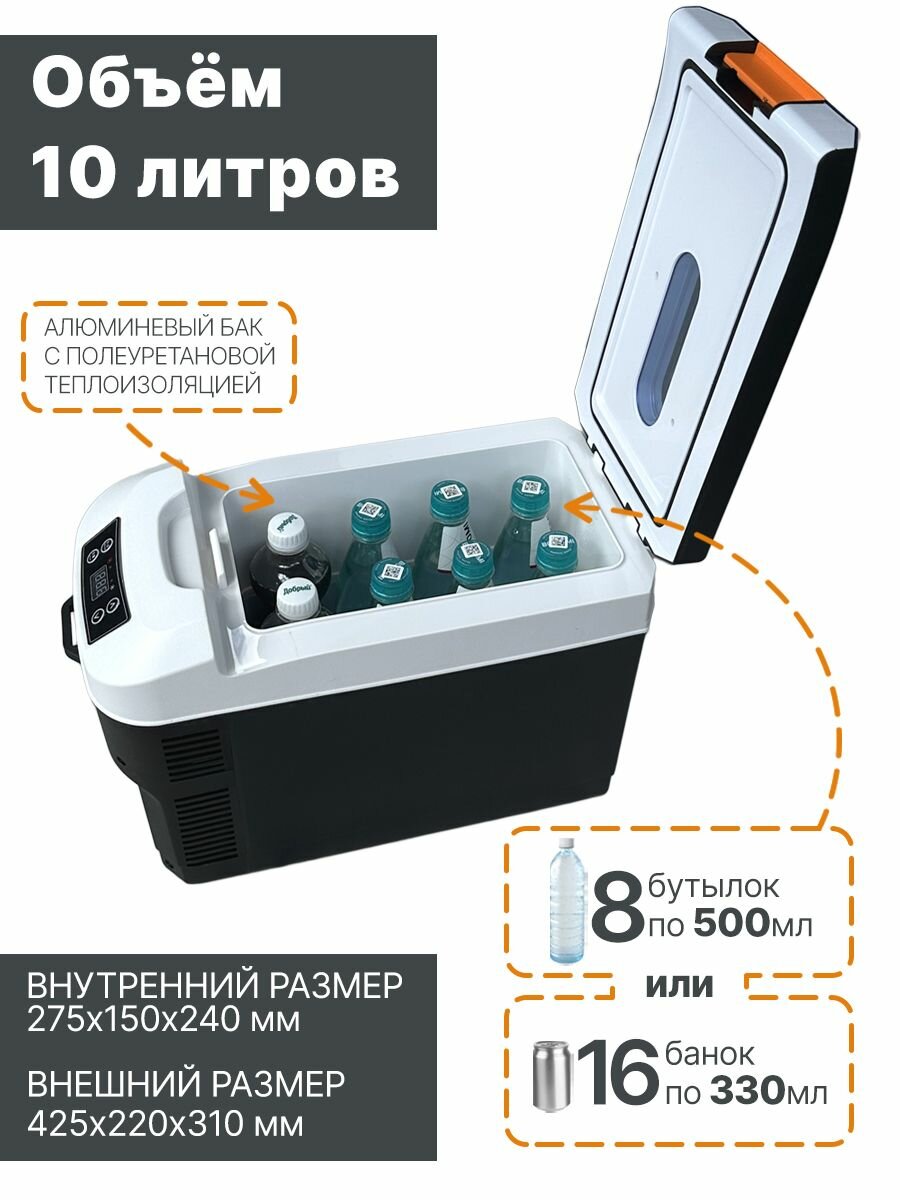 Объём 10 литров

АЛЮМИНЕВЫЙ БАК С ПОЛЕУРЕТАНОВОЙ ТЕПЛОИЗОЛЯЦИЕЙ

Добрый

Добрый

8 бутылок по 500мл

или

16 банок по 330мл

ВНУТРЕННИЙ РАЗМЕР 275x150x240 мм

ВНЕШНИЙ РАЗМЕР 425x220x310 мм