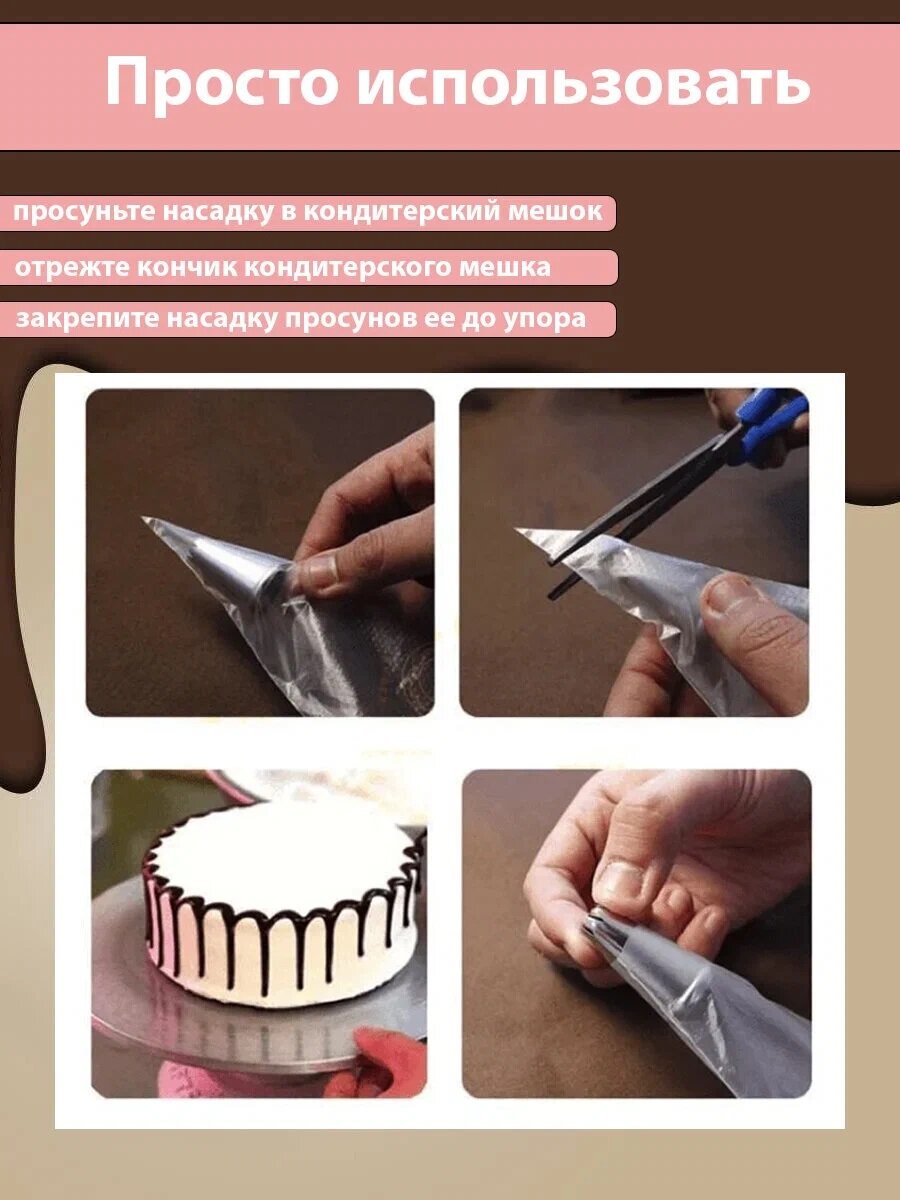 Просто использовать

просуньте насадку в кондитерский мешок

отрежте кончик кондитерского мешка

закрепите насадку просунов ее до упора