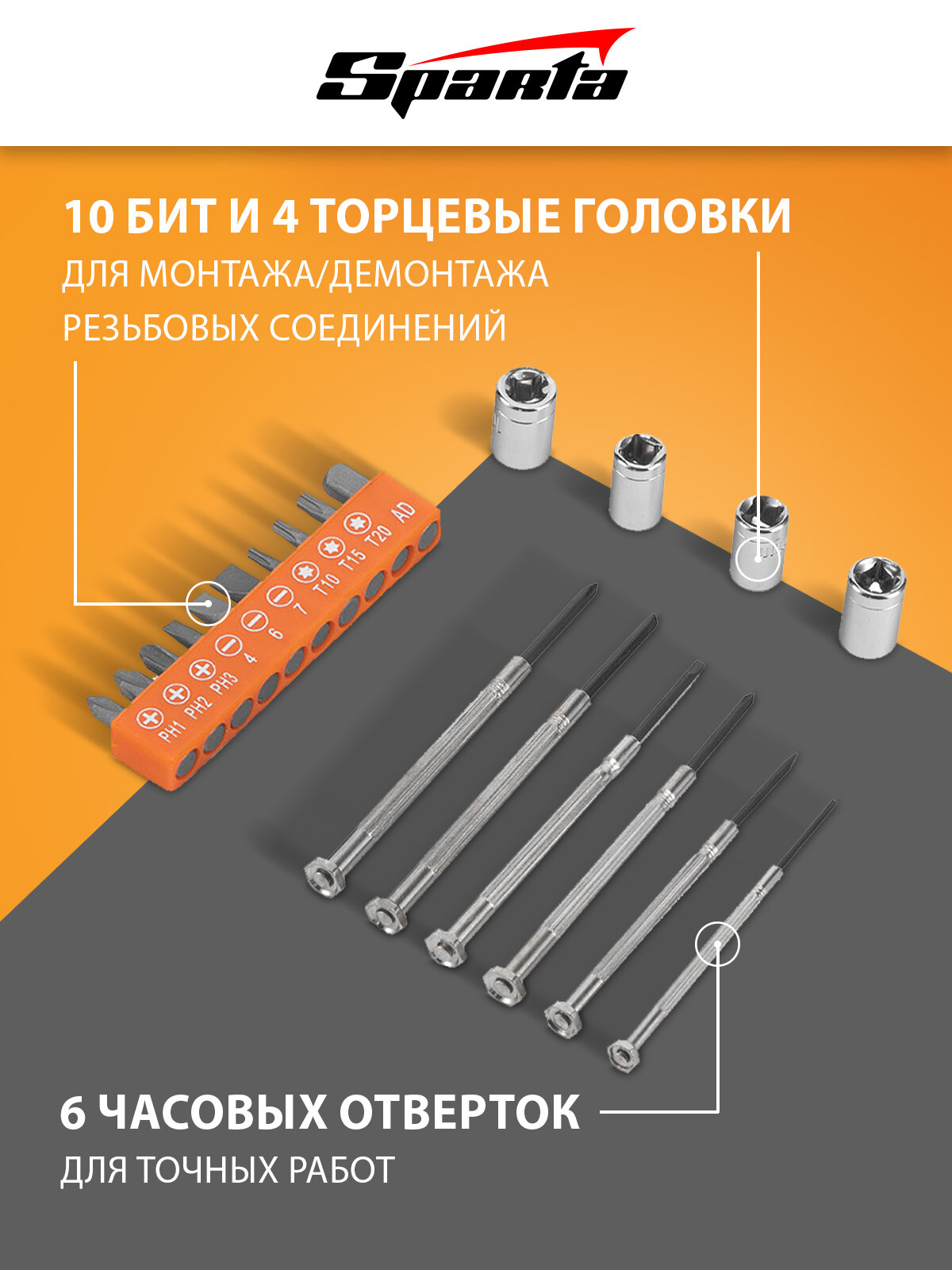 Sparta

10 БИТ И 4 ТОРЦЕВЫЕ ГОЛОВКИ

ДЛЯ МОНТАЖА/ДЕМОНТАЖА РЕЗЬБОВЫХ СОЕДИНЕНИЙ

PH1 PH2 PH3 4 6 7 T10 T15 T20 AD

6 ЧАСОВЫХ ОТВЕРТОК

ДЛЯ ТОЧНЫХ РАБОТ