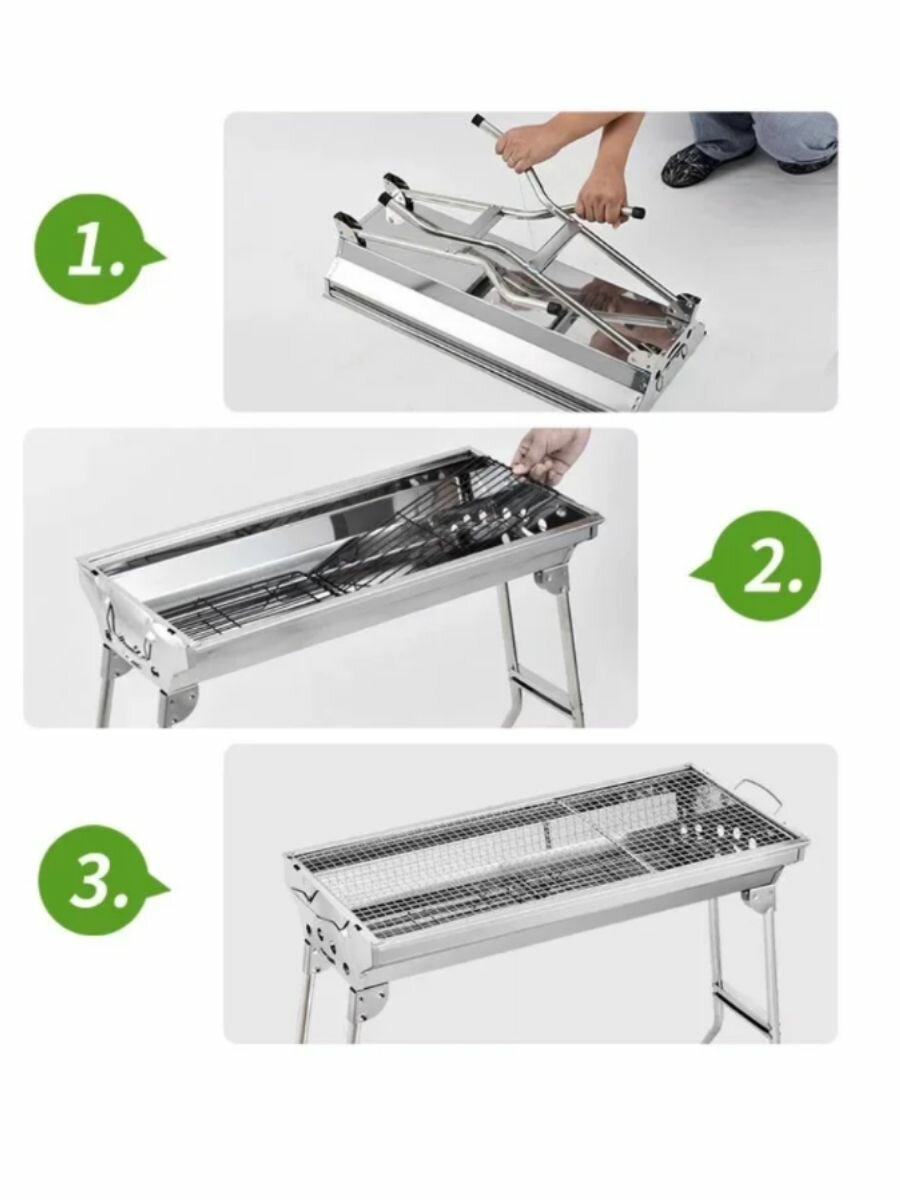 1.

2.

3.