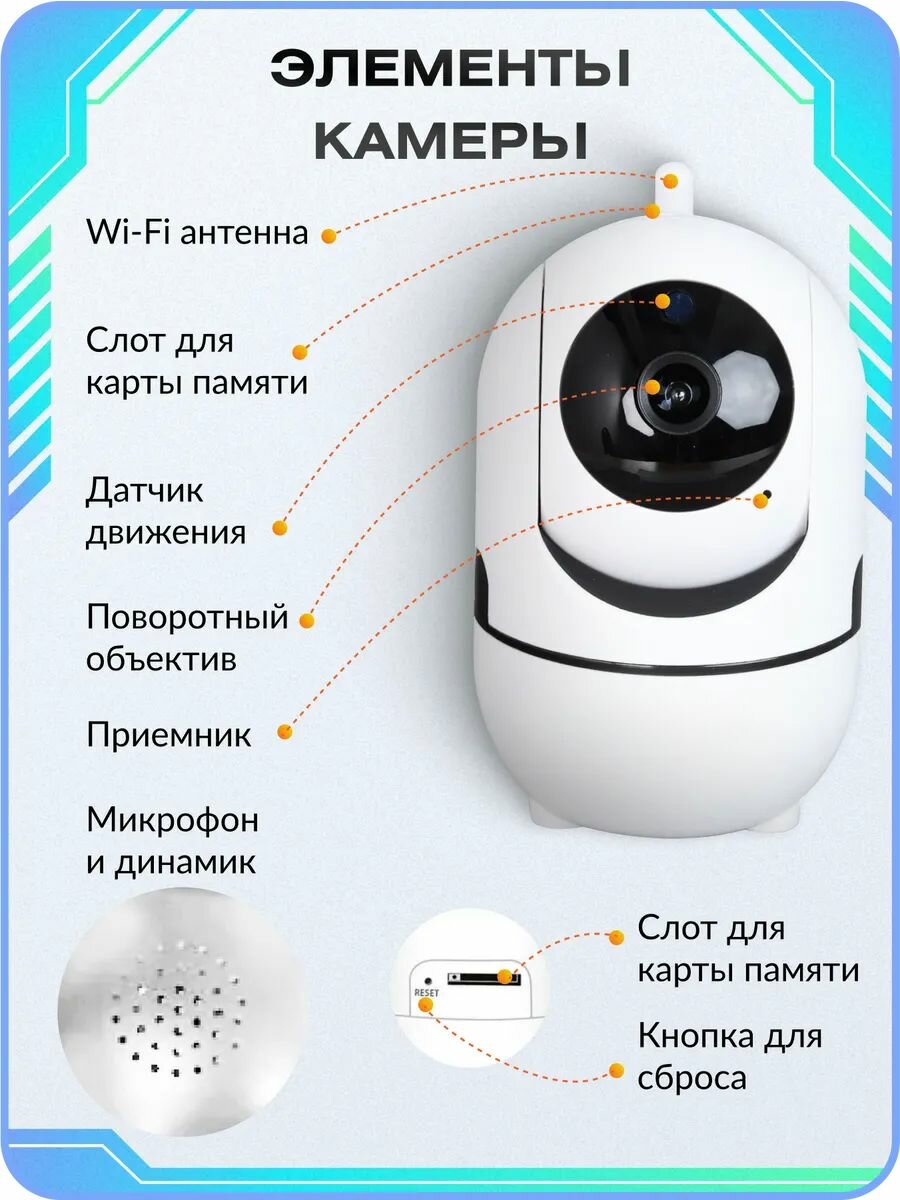 ЭЛЕМЕНТЫ КАМЕРЫ

Wi-Fi антенна

Слот для карты памяти

Датчик движения

Поворотный объектив

Приемник

Микрофон и динамик

RESET

Слот для карты памяти

Кнопка для сброса