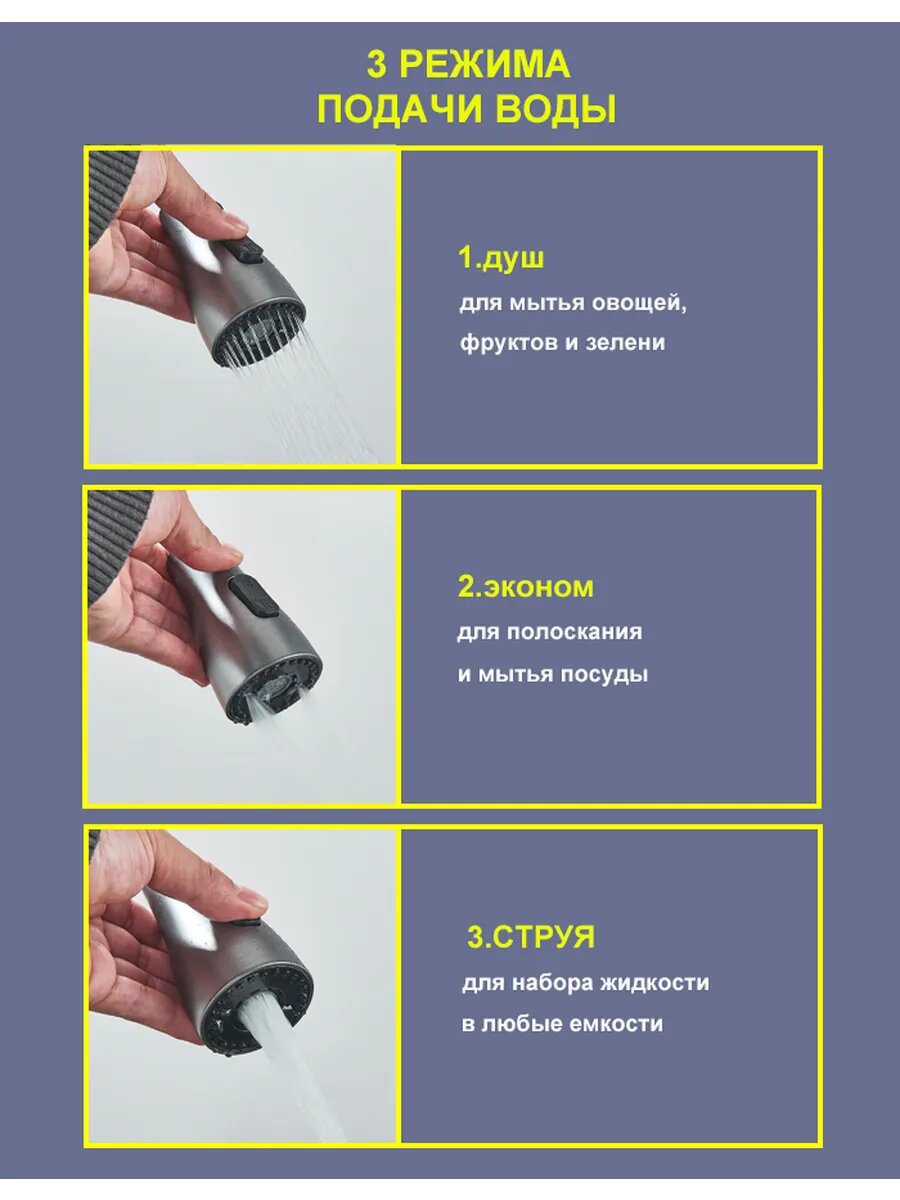 3 РЕЖИМА
ПОДАЧИ ВОДЫ

1.душ
для мытья овощей, фруктов и зелени

2.эконом
для полоскания и мытья посуды

3.СТРУЯ
для набора жидкости в любые емкости