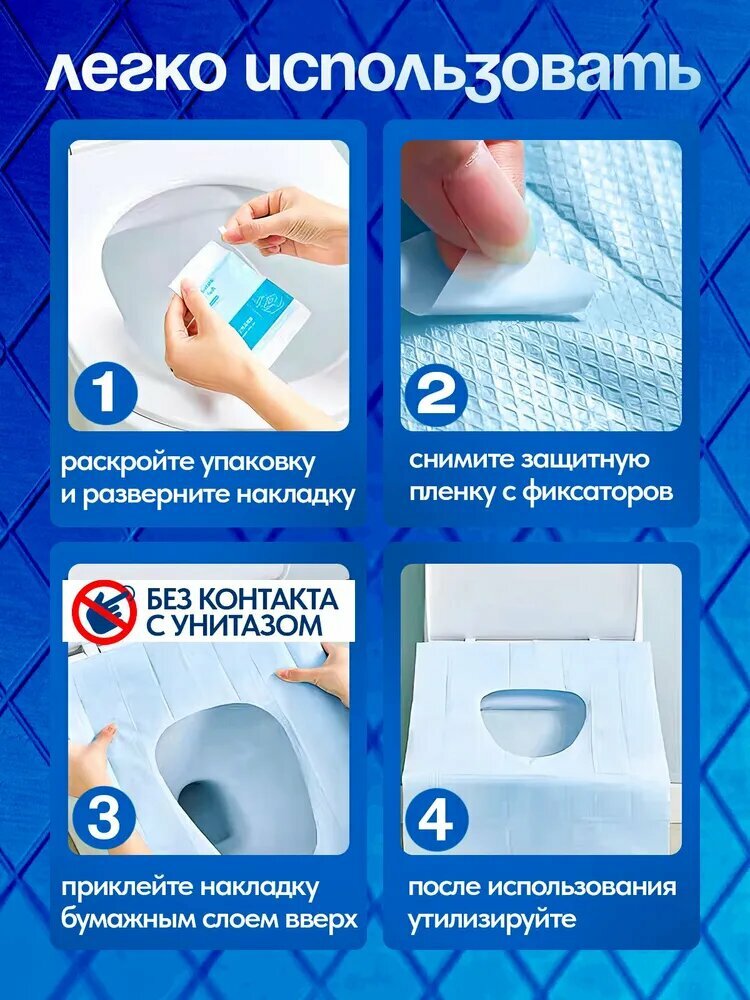 легко использовать

1

раскройте упаковку и разверните накладку

2

снимите защитную пленку с фиксаторов

БЕЗ КОНТАКТА С УНИТАЗОМ

3

приклейте накладку бумажным слоем вверх

4

после использования утилизируйте