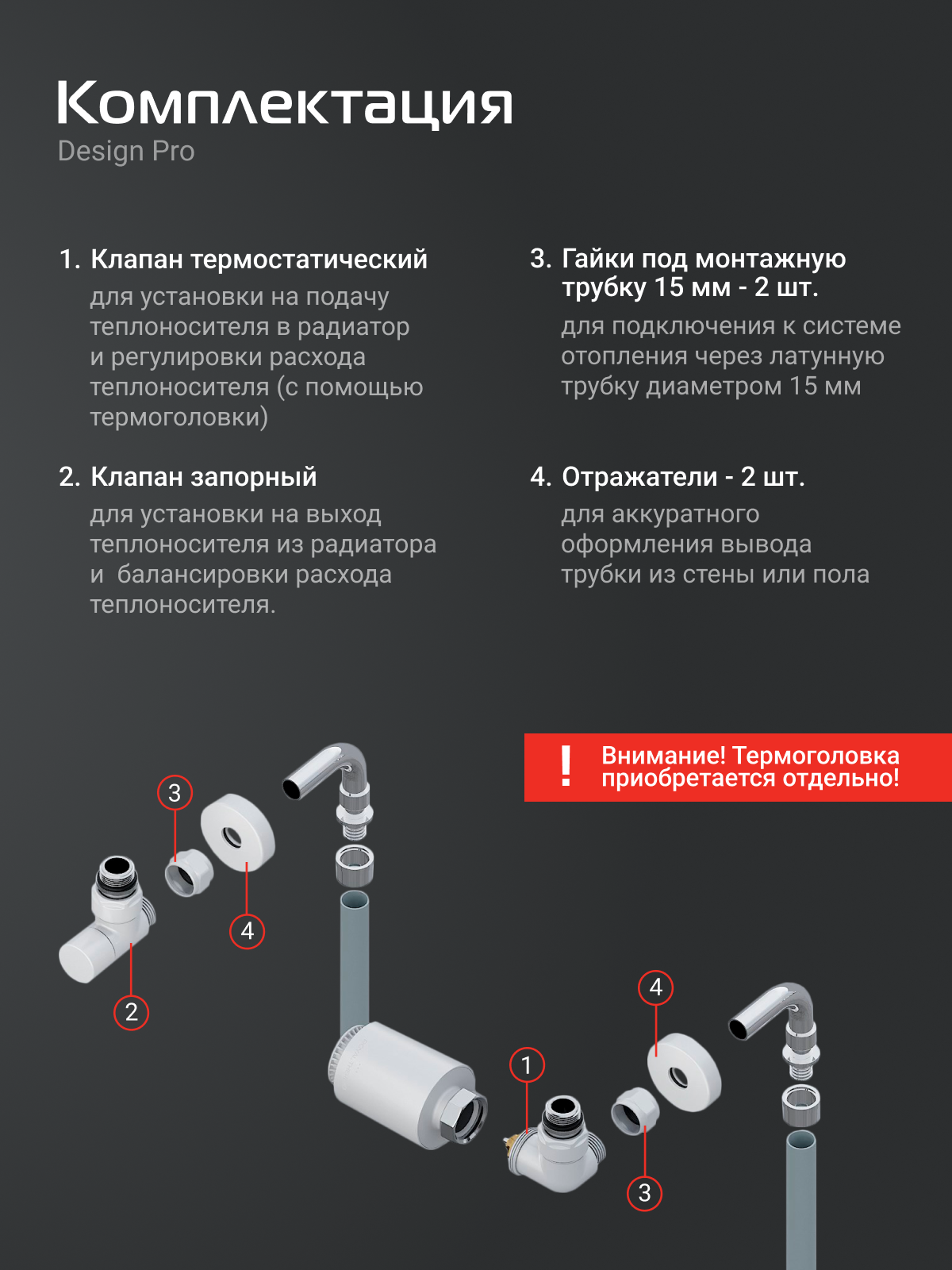 Комплектация
Design Pro

1. Клапан термостатический
для установки на подачу теплоносителя в радиатор и регулировки расхода теплоносителя (с помощью термоголовки)

2. Клапан запорный
для установки на выход теплоносителя из радиатора и балансировки расхода теплоносителя.

3. Гайки под монтажную трубку 15 мм - 2 шт.
для подключения к системе отопления через латунную трубку диаметром 15 мм

4. Отражатели - 2 шт.
для аккуратного оформления вывода трубки из стены или пола

! Внимание! Термоголовка приобретается отдельно!

3
4
2
4
1
3