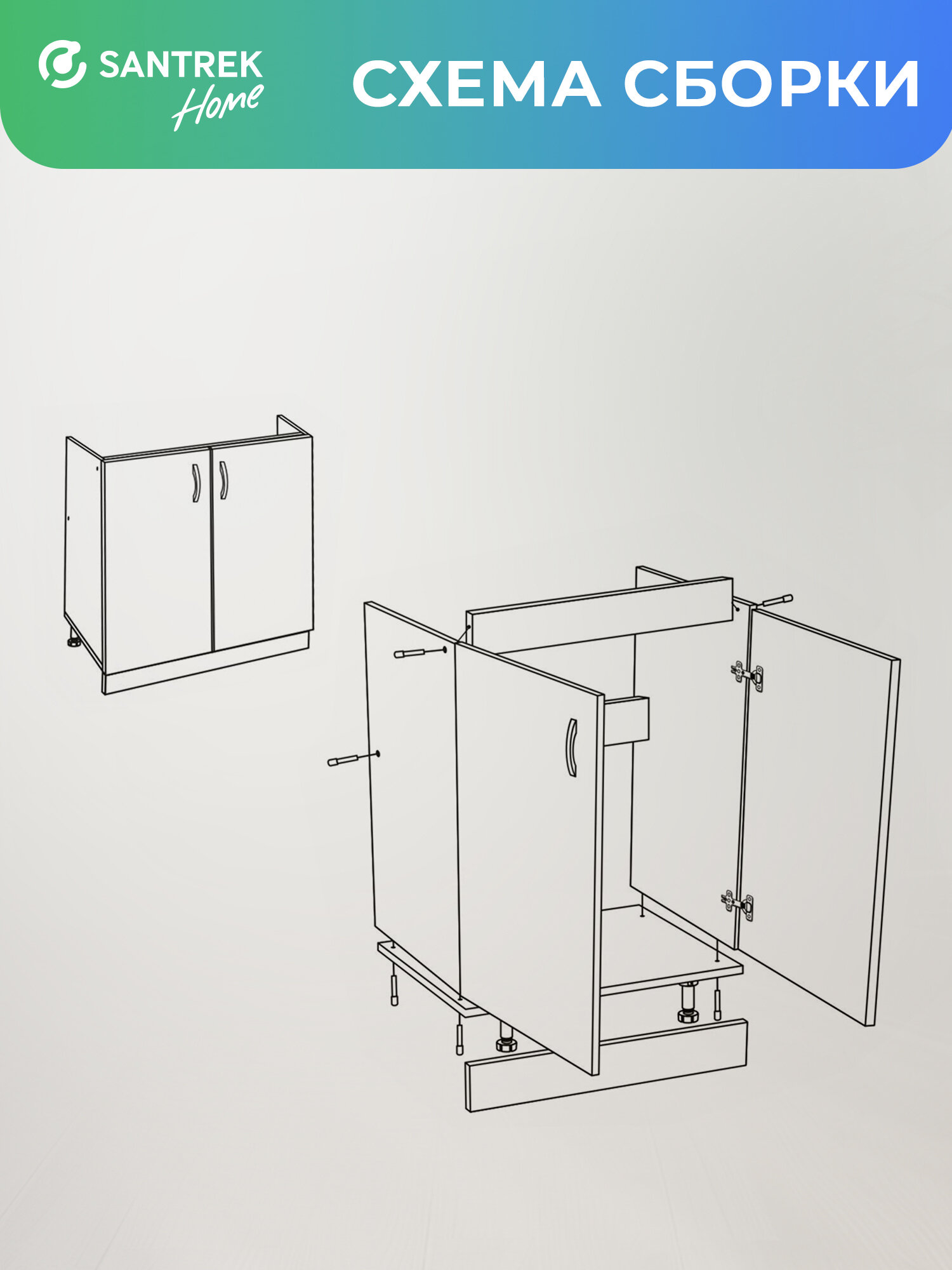 SANTREK Home

СХЕМА СБОРКИ