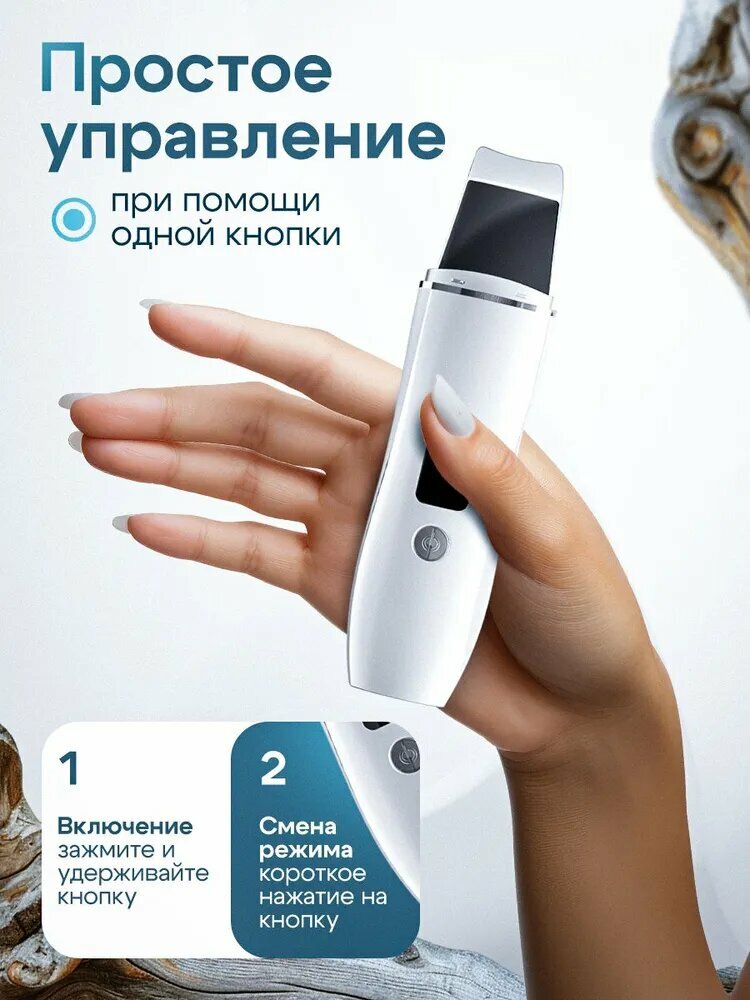 Простое управление

при помощи одной кнопки

1

Включение
зажмите и удерживайте кнопку

2

Смена режима
короткое нажатие на кнопку