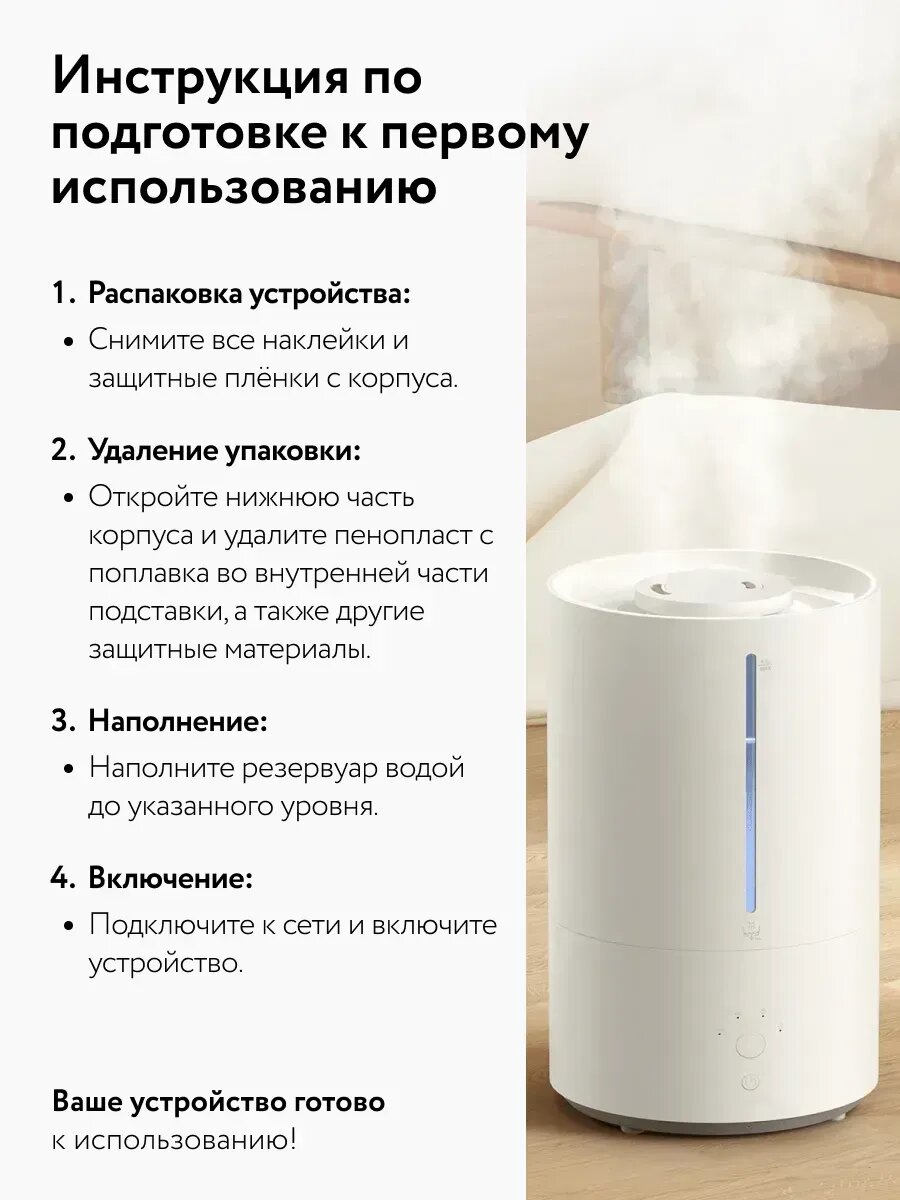 Инструкция по подготовке к первому использованию

1. Распаковка устройства:
• Снимите все наклейки и защитные плёнки с корпуса.

2. Удаление упаковки:
• Откройте нижнюю часть корпуса и удалите пенопласт с поплавка во внутренней части подставки, а также другие защитные материалы.

3. Наполнение:
• Наполните резервуар водой до указанного уровня.

4. Включение:
• Подключите к сети и включите устройство.

Ваше устройство готово к использованию!