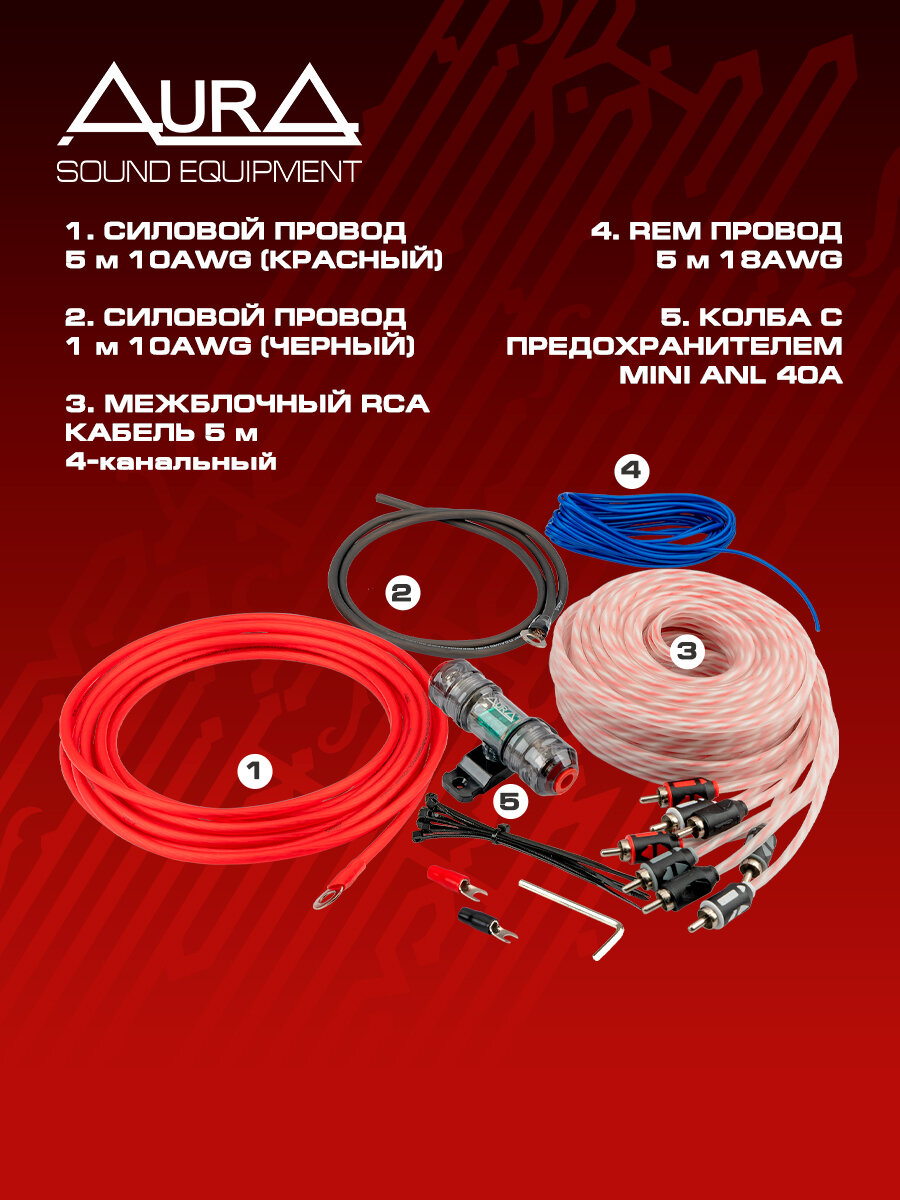 AURA
SOUND EQUIPMENT

1. СИЛОВОЙ ПРОВОД 5 м 10AWG (КРАСНЫЙ)

2. СИЛОВОЙ ПРОВОД 1 м 10AWG (ЧЕРНЫЙ)

3. МЕЖБЛОЧНЫЙ RCA КАБЕЛЬ 5 м 4-канальный

4. REM ПРОВОД 5 м 18AWG

5. КОЛБА С ПРЕДОХРАНИТЕЛЕМ MINI ANL 40A

4

2

3

1

5